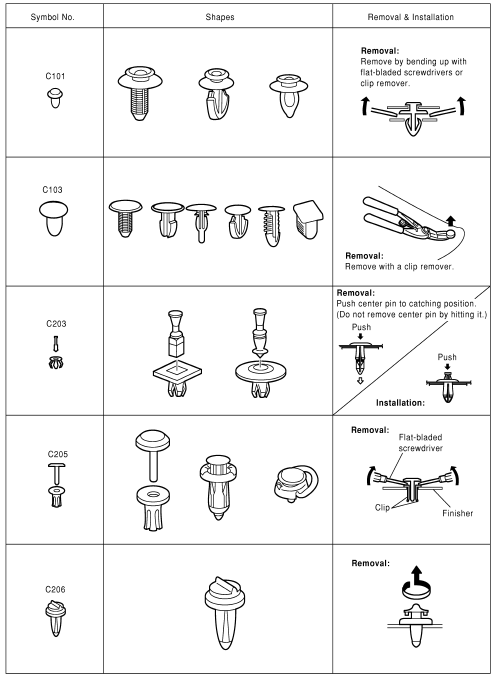 | Symbol No. | Shapes | Removal & Installation |
|---|---|---|
| C101 | | **Removal:** Remove by bending up with flat-bladed screwdrivers or clip remover. |
| C103 | | **Removal:** Remove with a clip remover. |
| C203 | | **Removal:** Push center pin to catching position. (Do not remove center pin by hitting it.) Push Push **Installation:** |
| C205 | | **Removal:** Flat-bladed screwdriver Clip Finisher |
| C206 | | **Removal:** |