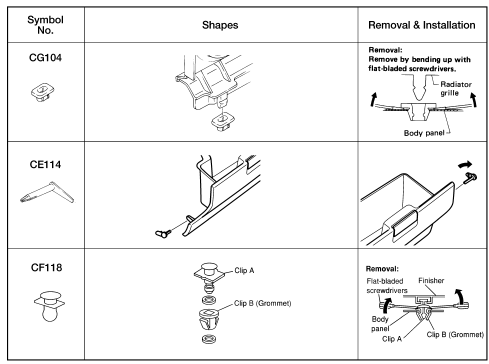 | Symbol No. | Shapes | Removal & Installation |
|---|---|---|
| CG104 | | Removal: Remove by bending up with flat-bladed screwdrivers. Radiator grille Body panel |
| CE114 | | |
| CF118 | Clip A Clip B (Grommet) | Removal: Flat-bladed screwdrivers Finisher Body panel Clip A Clip B (Grommet) |