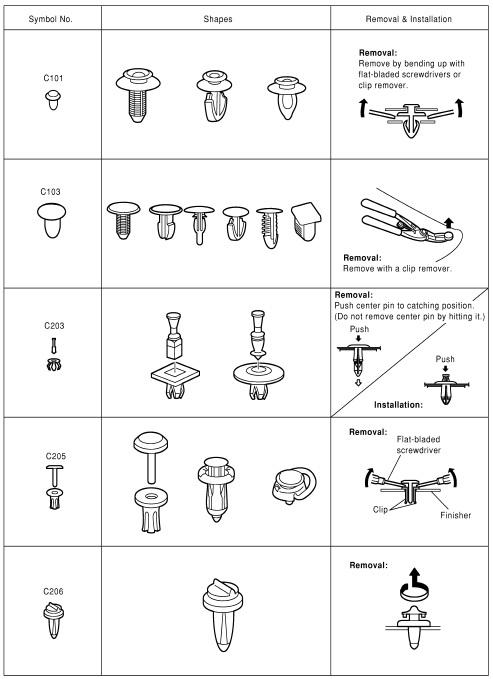 | Symbol No. | Shapes | Removal & Installation |
|---|---|---|
| C101 | | **Removal:** Remove by bending up with flat-bladed screwdrivers or clip remover. |
| C103 | | **Removal:** Remove with a clip remover. |
| C203 | | **Removal:** Push center pin to catching position. (Do not remove center pin by hitting it.) Push Push **Installation:** |
| C205 | | **Removal:** Flat-bladed screwdriver Clip Finisher |
| C206 | | **Removal:** |