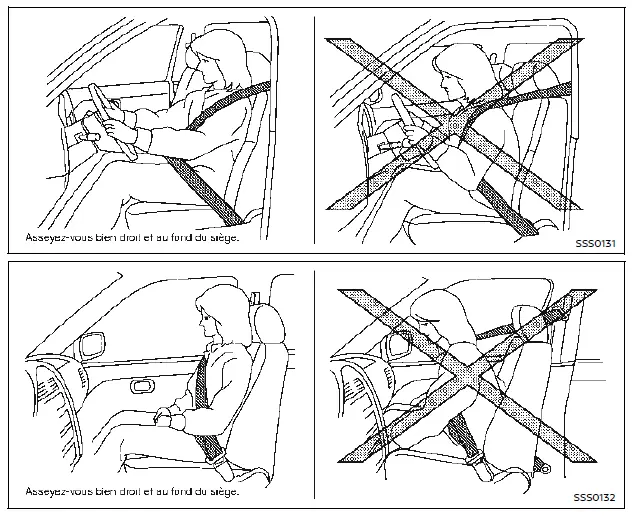 Asseyez-vous bien droit et au fond du siège.

SSS0131

Asseyez-vous bien droit et au fond du siège.

SSS0132