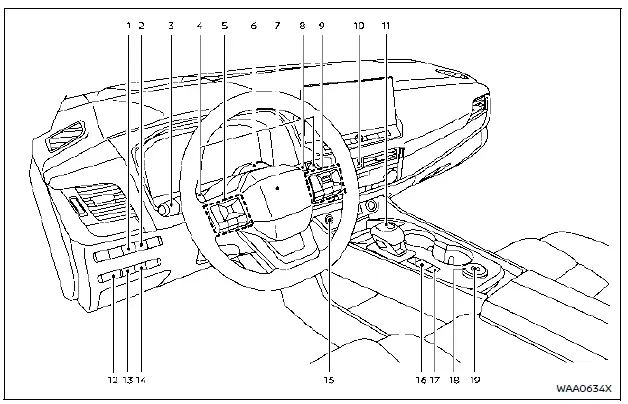 1 2 3 4 5 6 7 8 9 10 11

12 13 14 15 16 17 18 19

WAA0634X