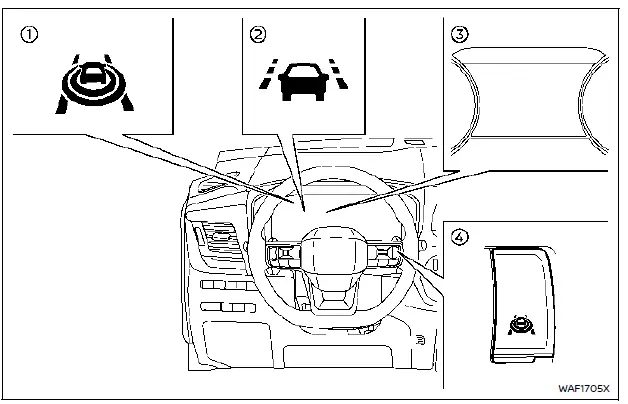 ①

②

③

④

WAF1705X