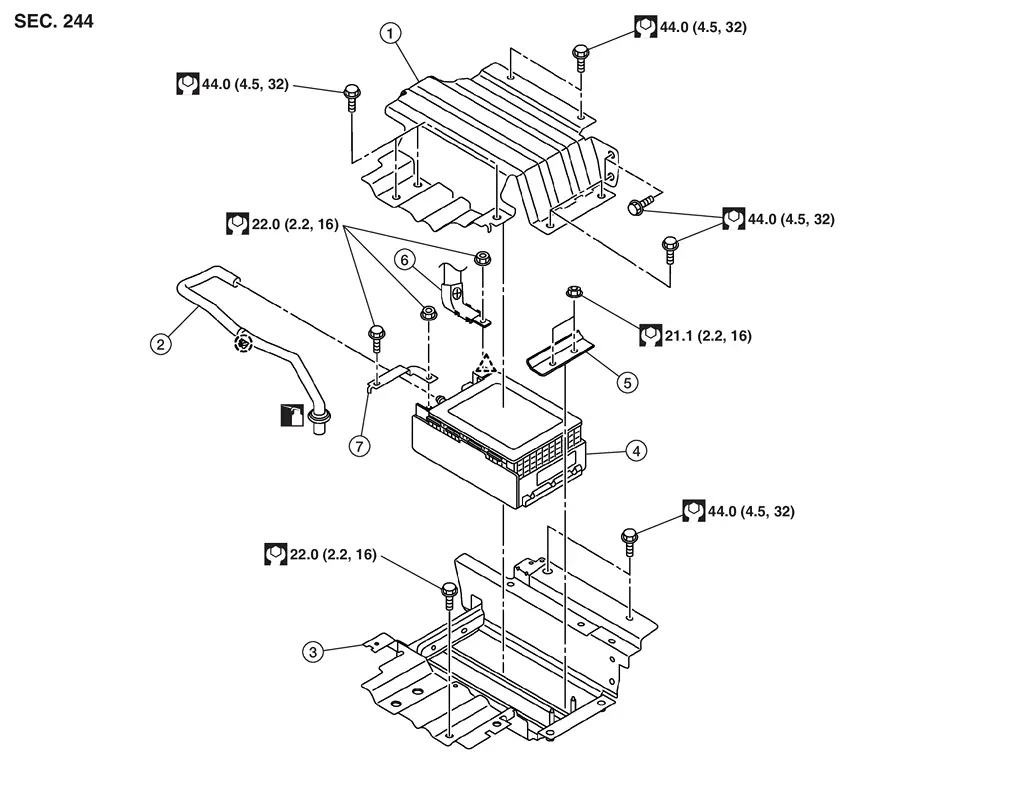 SEC. 244

1

44.0 (4.5, 32)

44.0 (4.5, 32)

44.0 (4.5, 32)

22.0 (2.2, 16)

6

2

21.1 (2.2, 16)

5

7

4

44.0 (4.5, 32)

22.0 (2.2, 16)

3