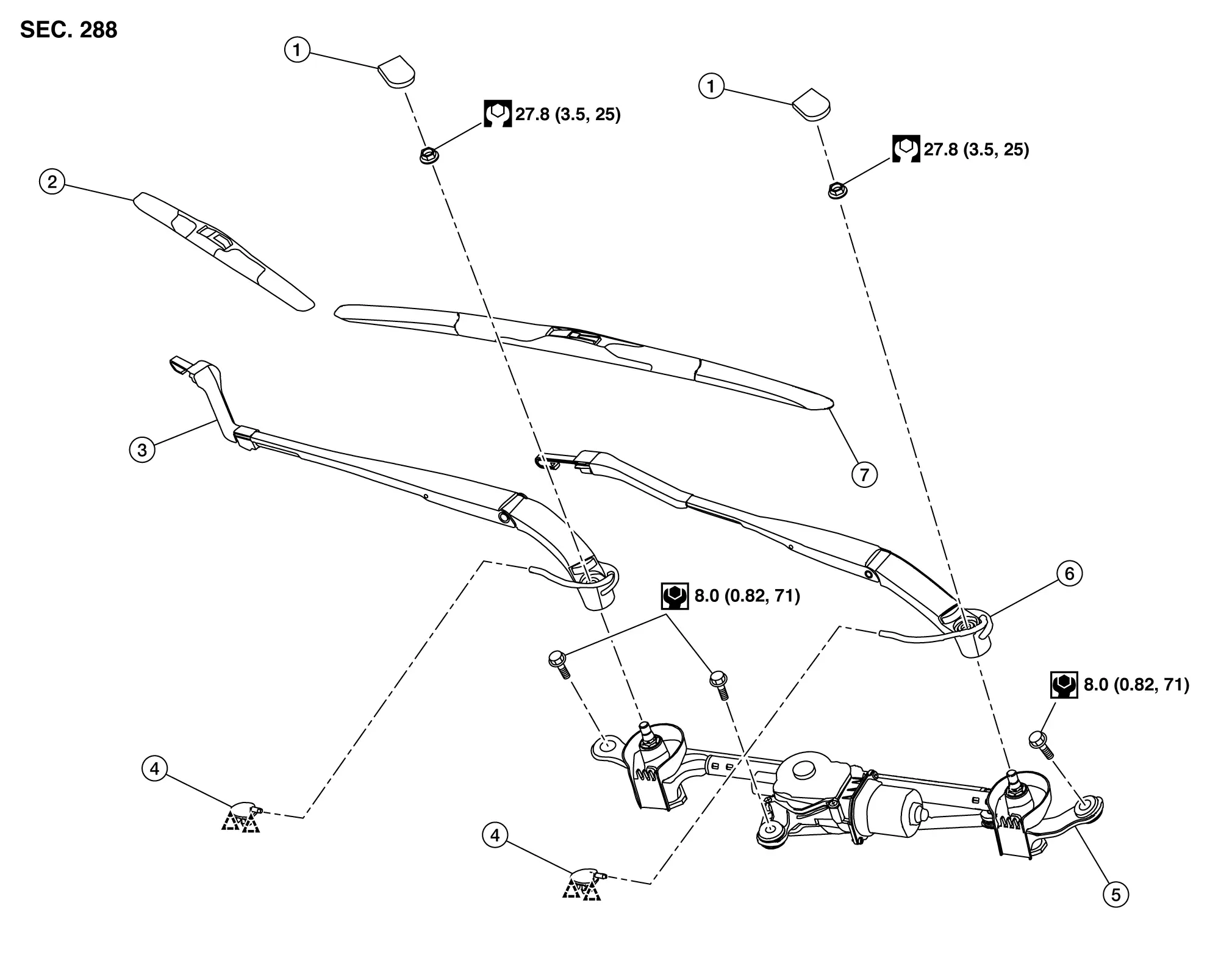 SEC. 288

1

27.8 (3.5, 25)

1

27.8 (3.5, 25)

2

3

7

6

8.0 (0.82, 71)

8.0 (0.82, 71)

4

4

5