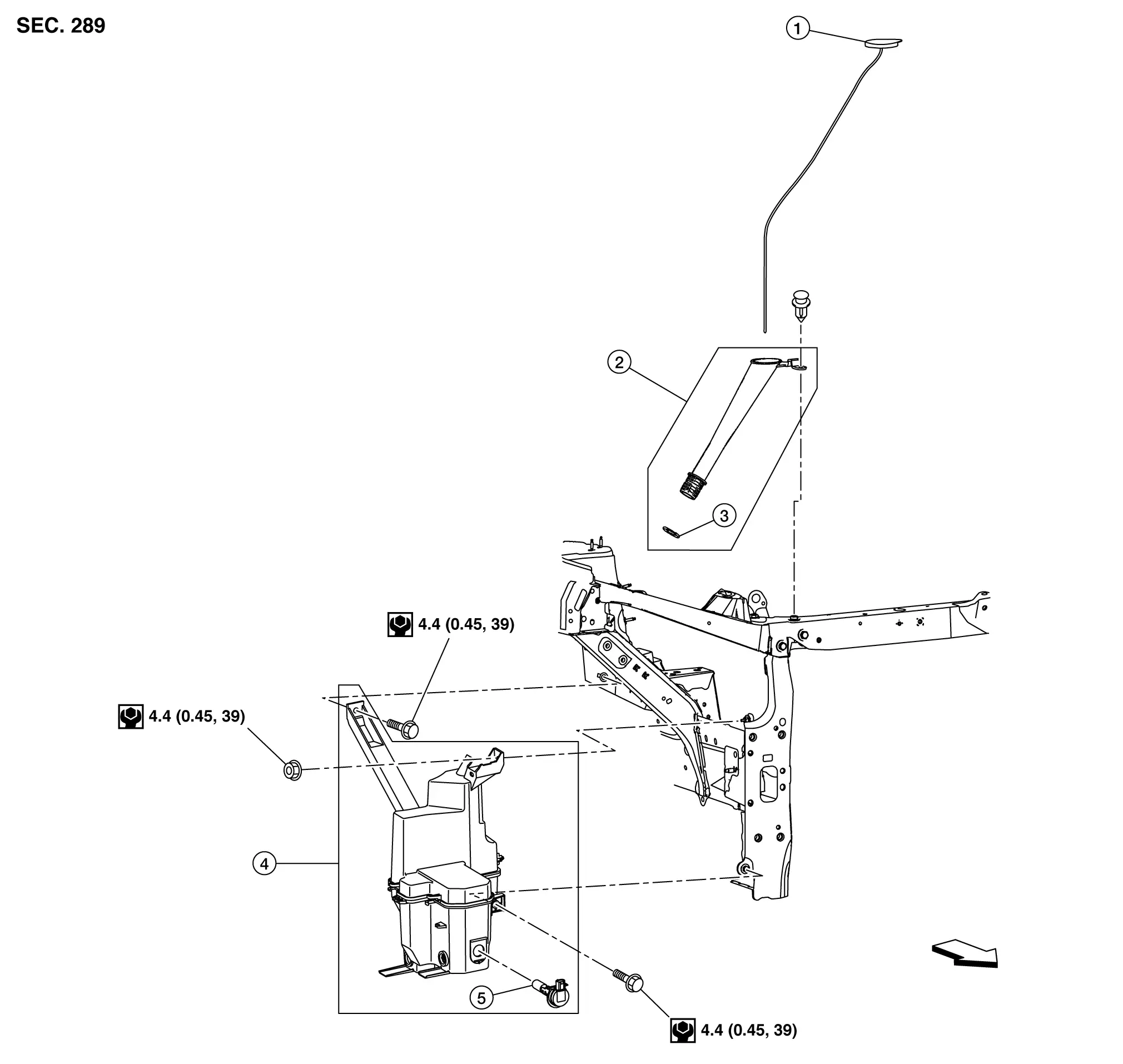 SEC. 289

1

2

3

4.4 (0.45, 39)

4.4 (0.45, 39)

4

5

4.4 (0.45, 39)