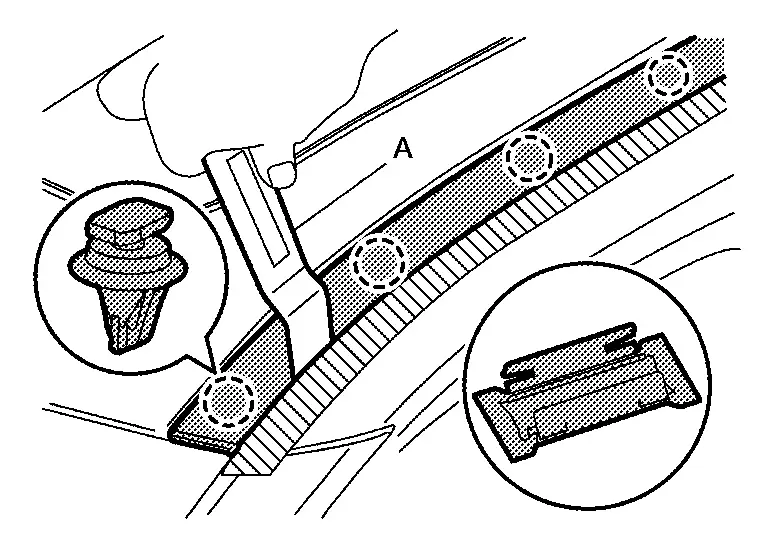 A