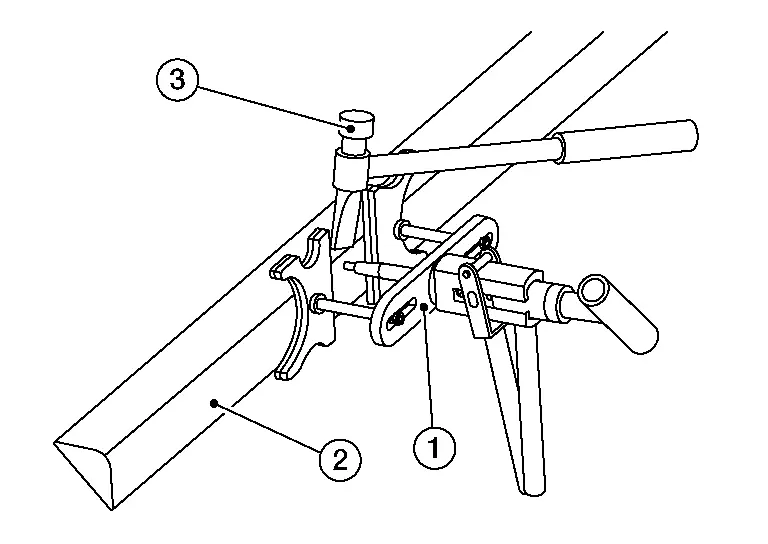 3
2
1