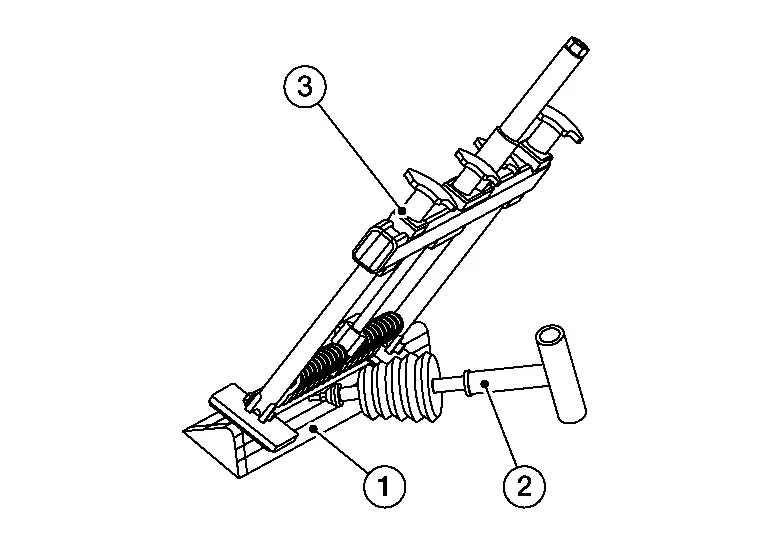 3
1
2