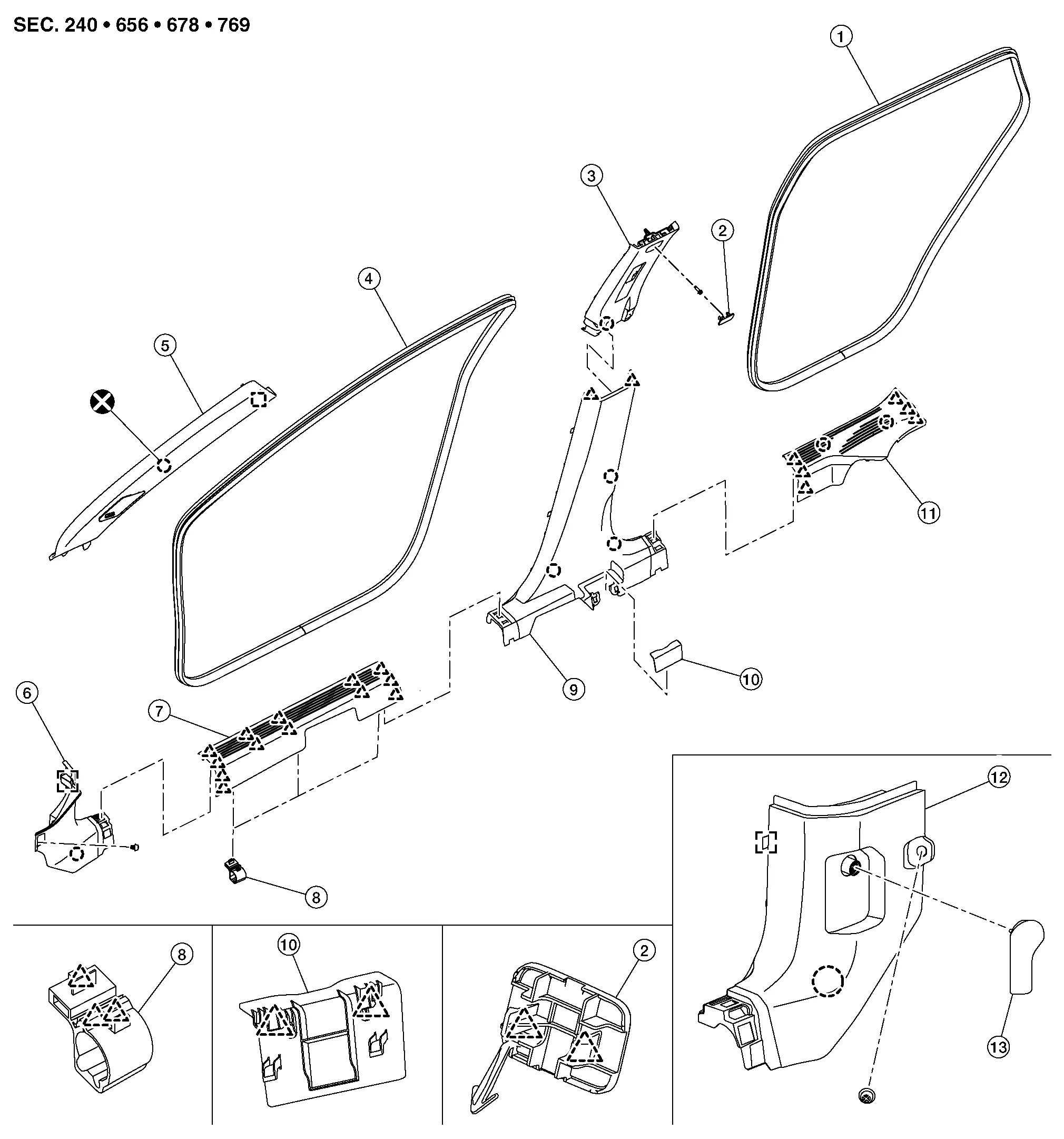 SEC. 240 • 656 • 678 • 769

1
3
2
4
5
11
9
10
6
7
8
12
8
10
2
13