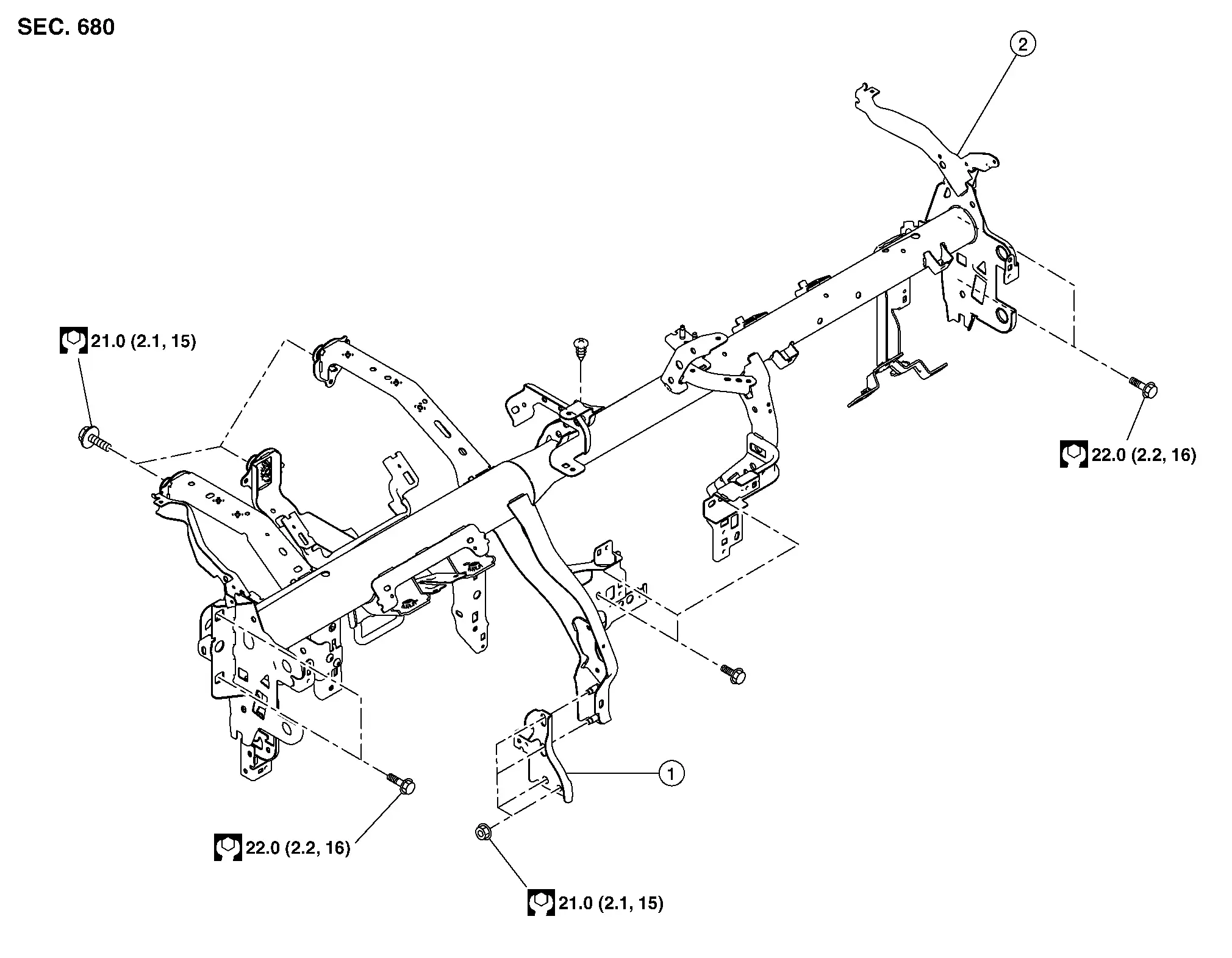 SEC. 680

2

21.0 (2.1, 15)

22.0 (2.2, 16)

1

22.0 (2.2, 16)

21.0 (2.1, 15)