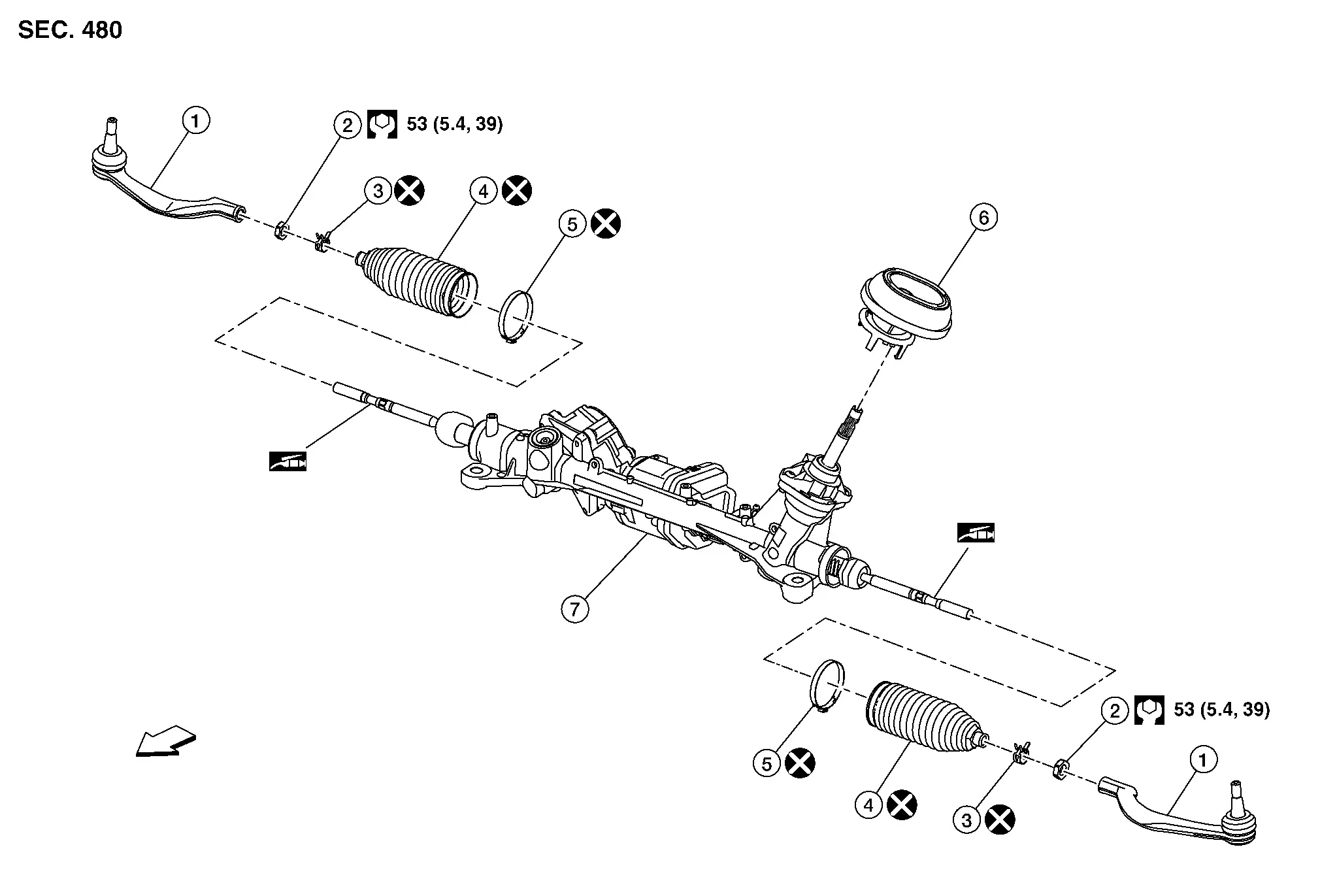 SEC. 480

1

2 53 (5.4, 39)

3

4

5

6

7

5

4

3

2 53 (5.4, 39)

1