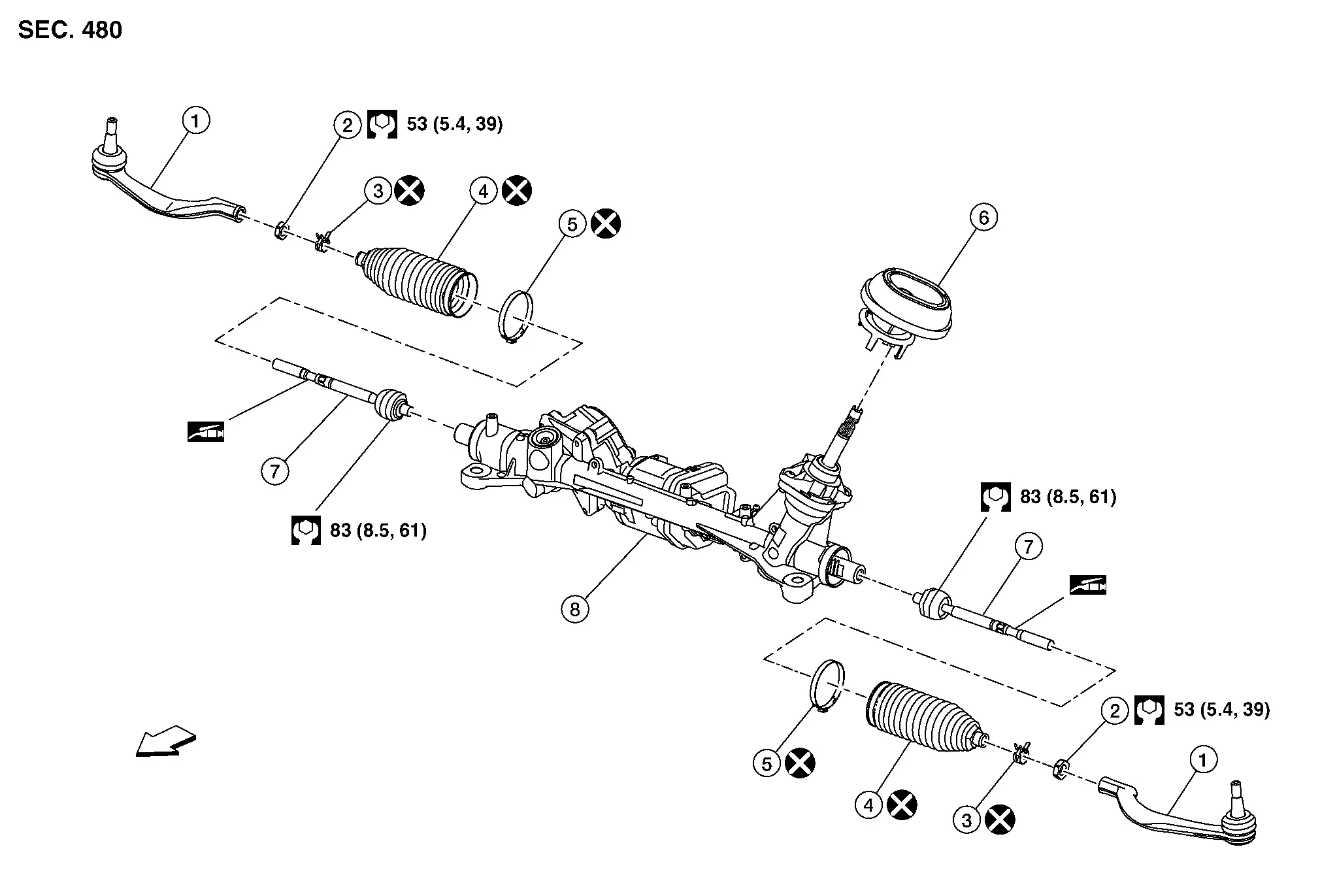 SEC. 480

1

2 53 (5.4, 39)

3

4

5

6

7

83 (8.5, 61)

8

83 (8.5, 61)

7

2 53 (5.4, 39)

1

5

4

3