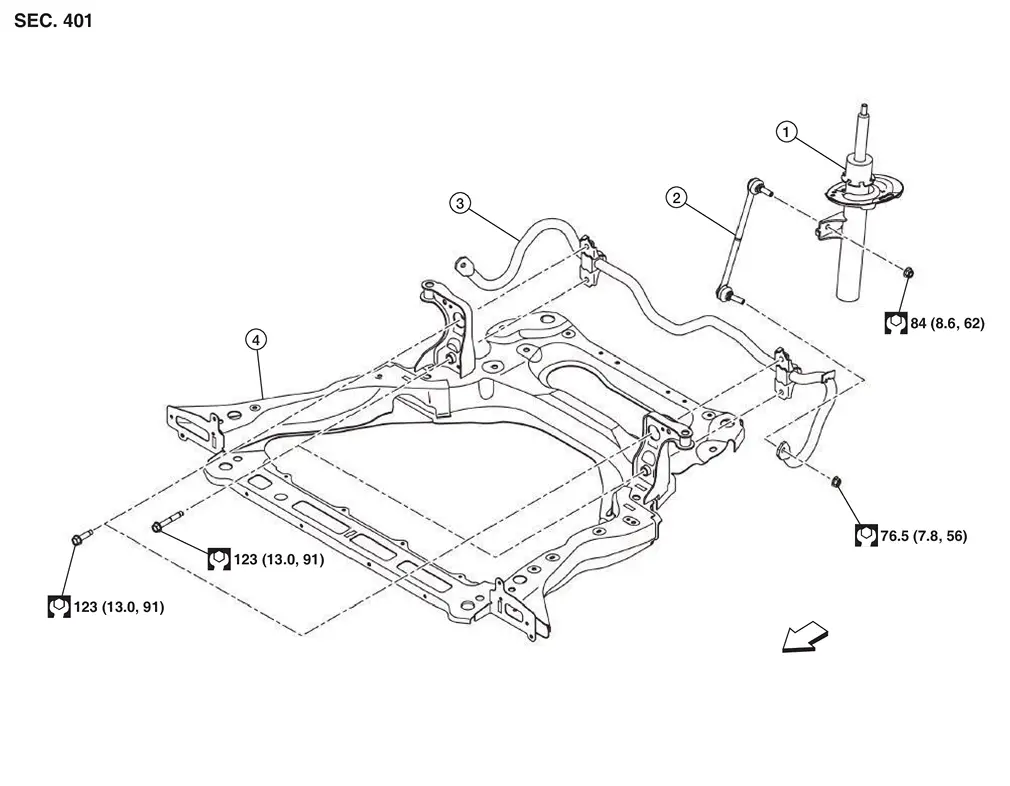 SEC. 401

1

2

3

4

84 (8.6, 62)

76.5 (7.8, 56)

123 (13.0, 91)

123 (13.0, 91)