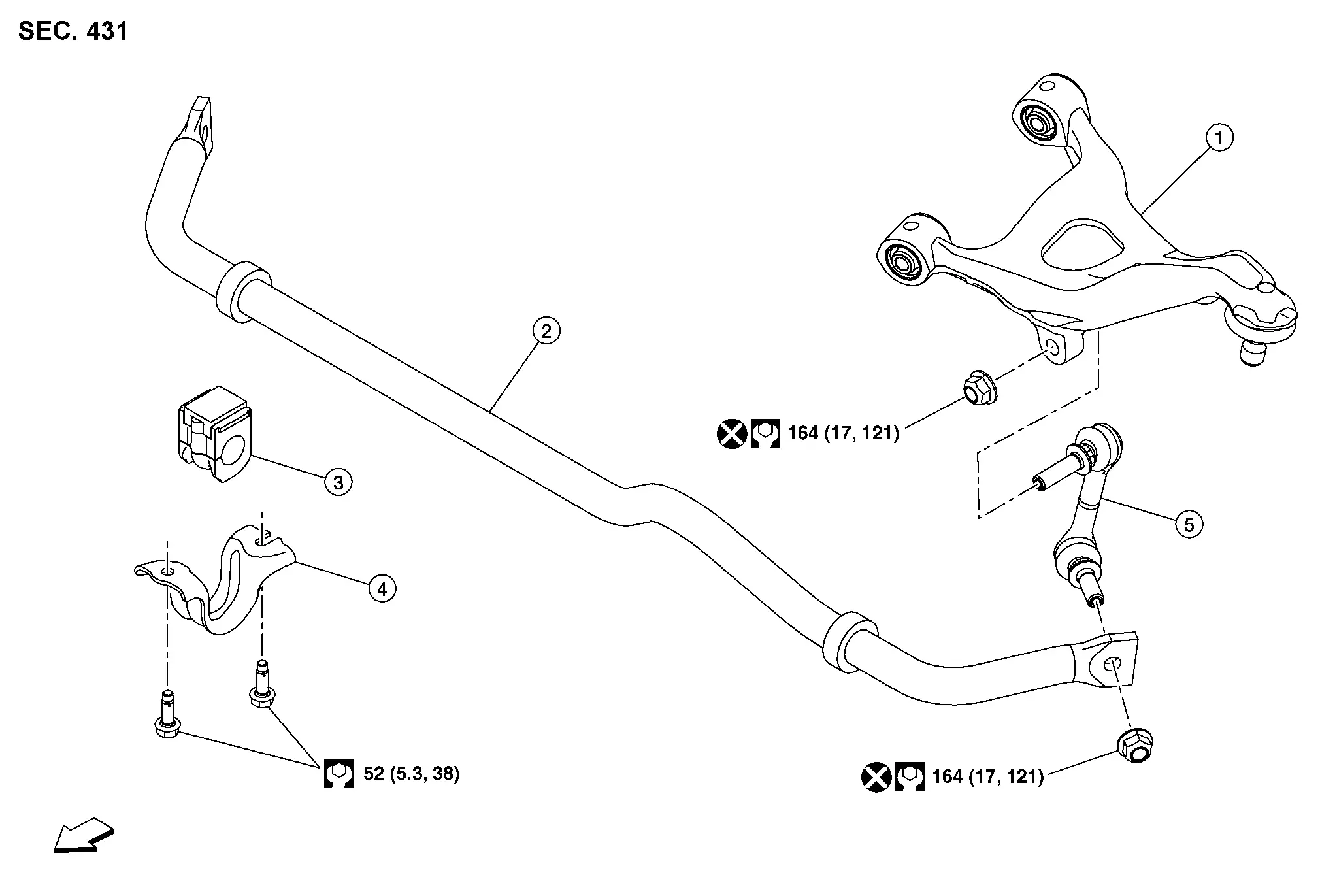 SEC. 431

1

2

164 (17, 121)

3

5

4

52 (5.3, 38)

164 (17, 121)