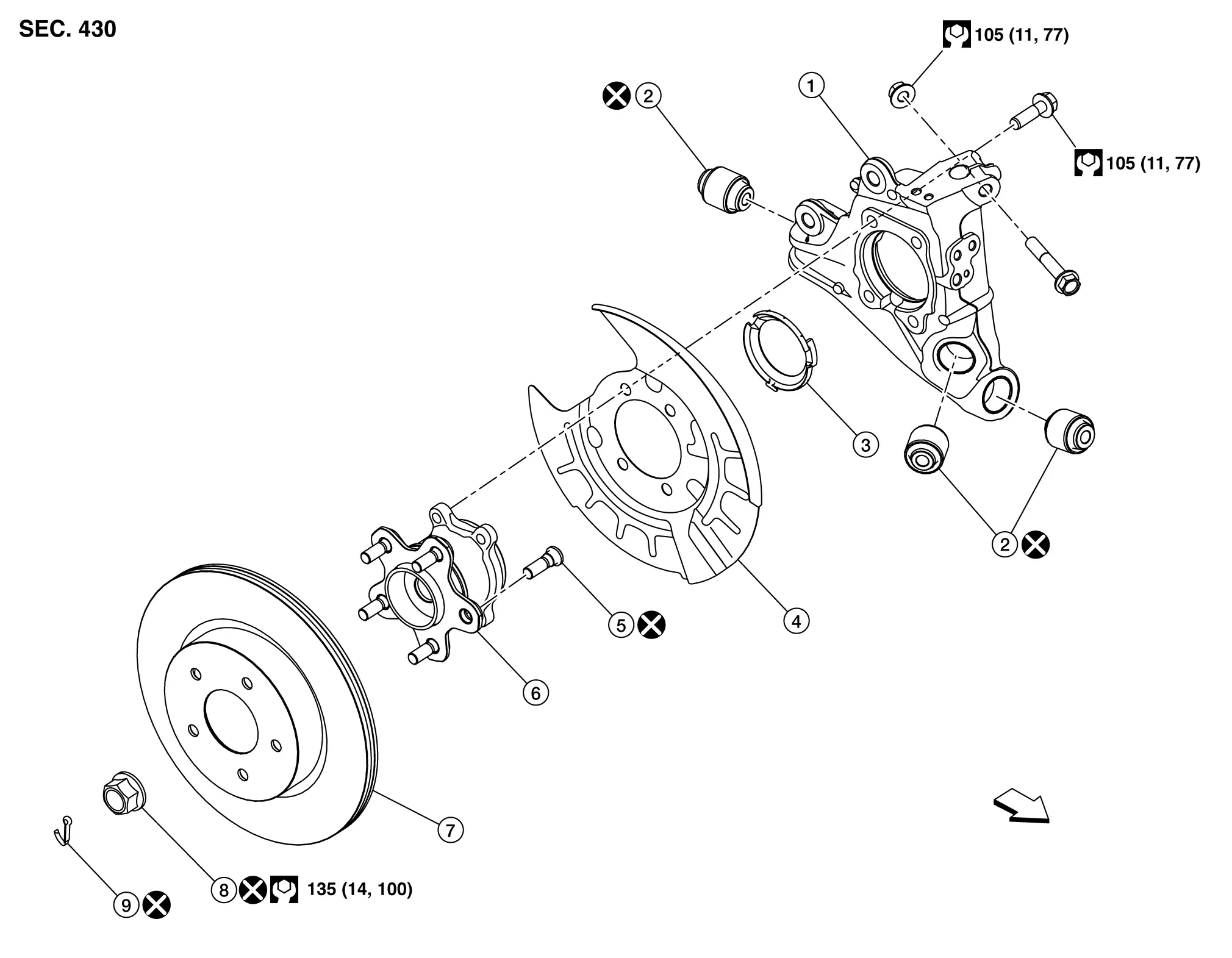 SEC. 430

105 (11, 77)

2

1

105 (11, 77)

3

2

4

5

6

7

8 135 (14, 100)

9