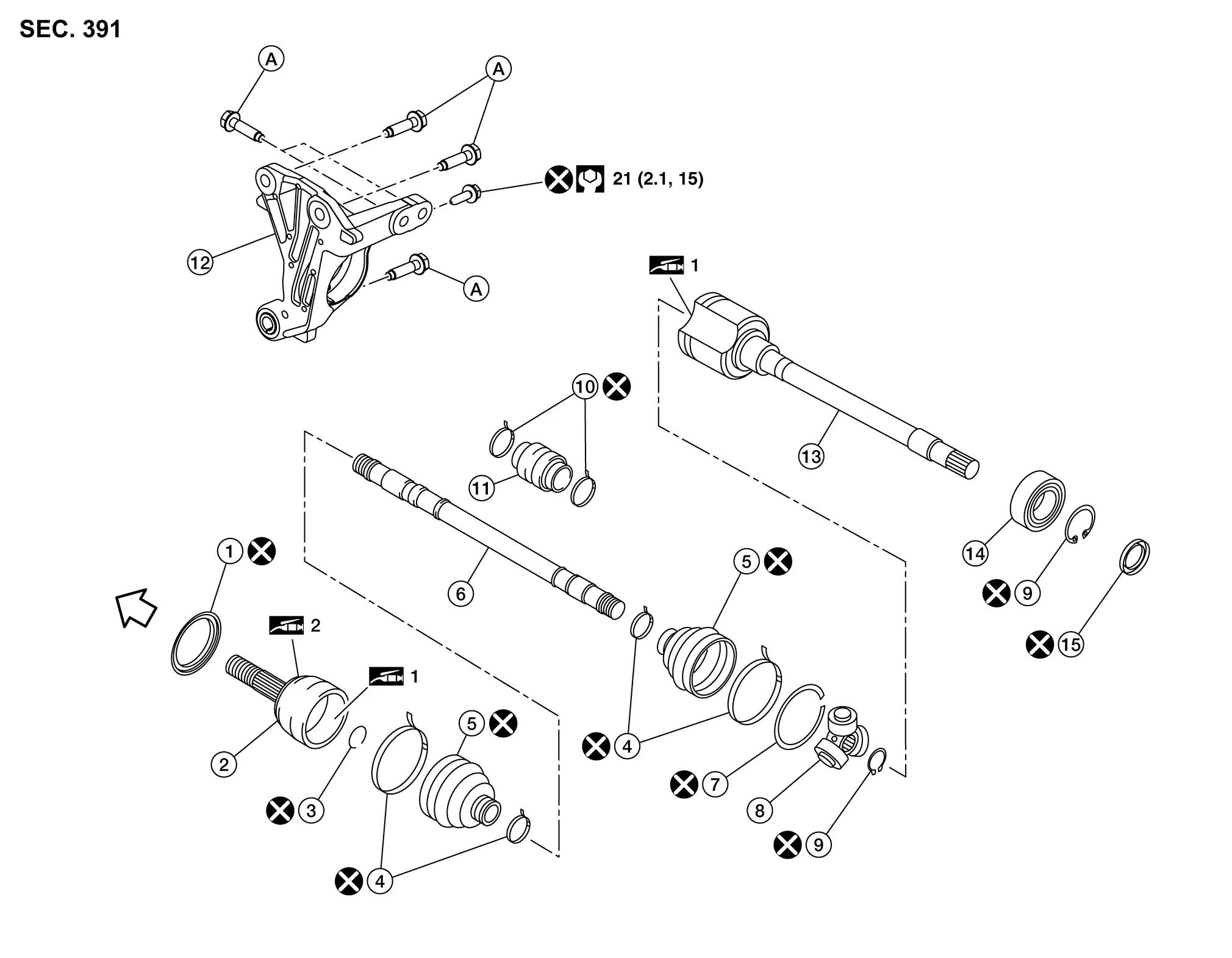 SEC. 391

A
A
21 (2.1, 15)
12
A
1
10
13
11
14
1
5
9
6
15
2
1
5
4
2
7
3
8
9
4