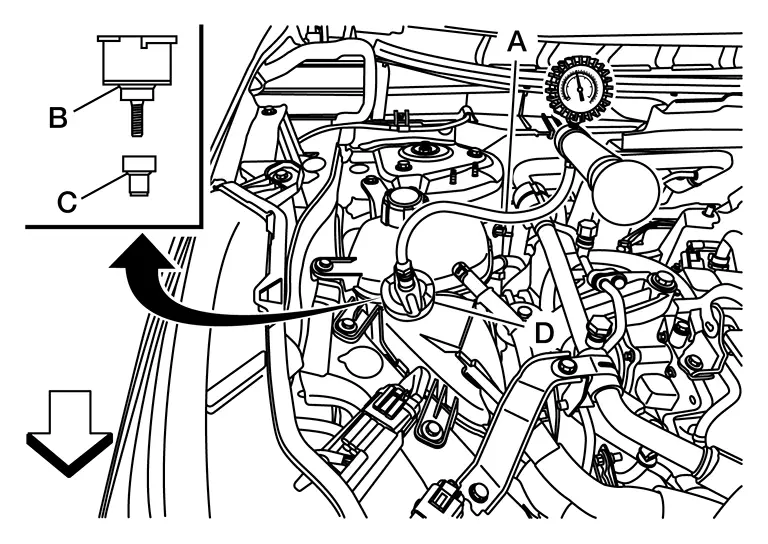 A
B
C
D