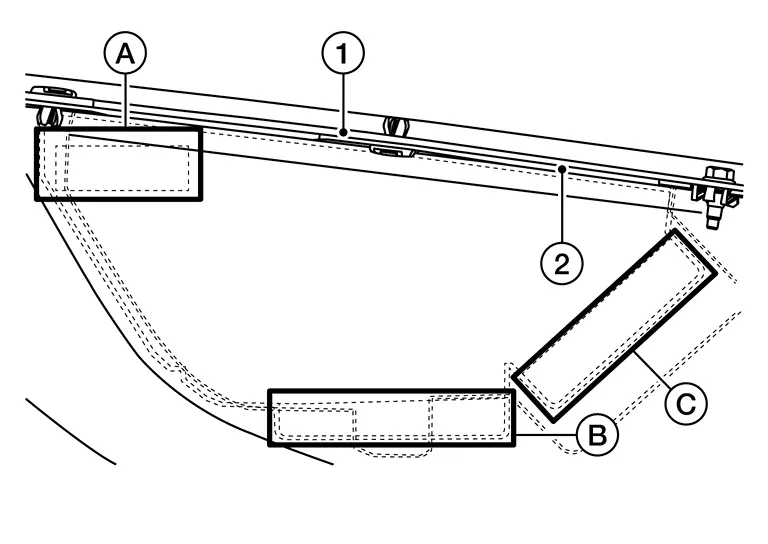 A
1
2
C
B