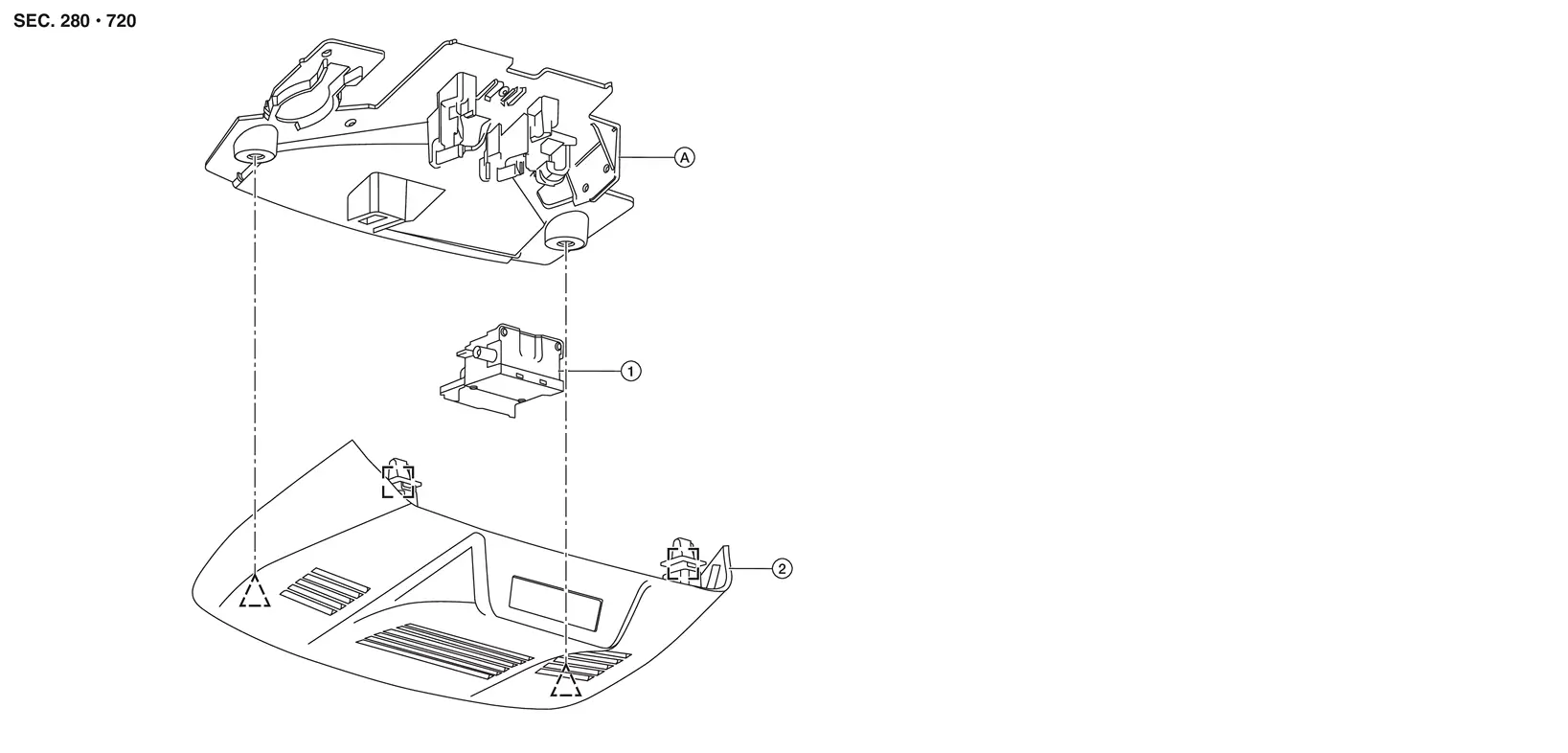 SEC. 280 • 720

A

1

2