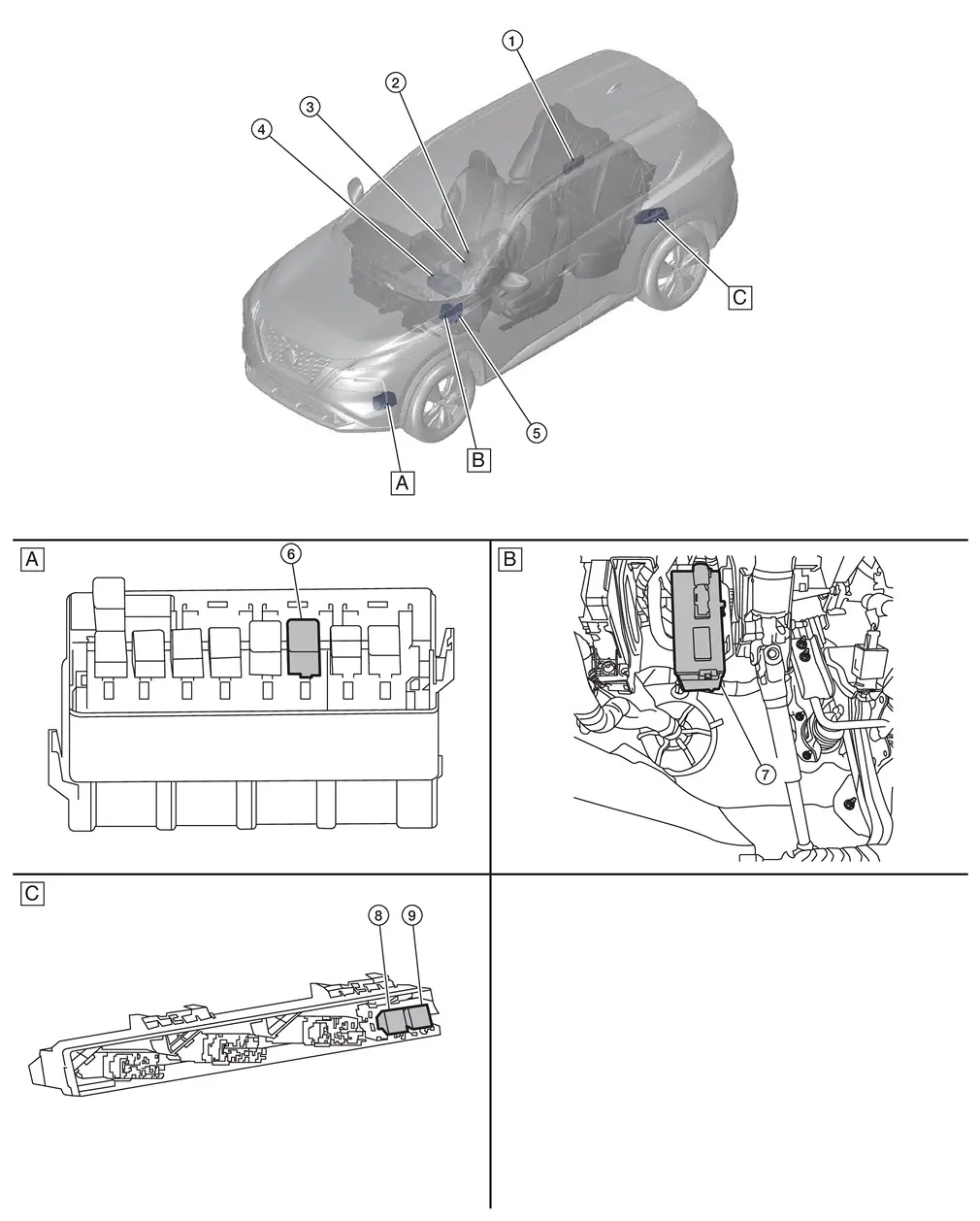 1
2
3
4
C
5
B
A

A
6

B
7

C
8
9