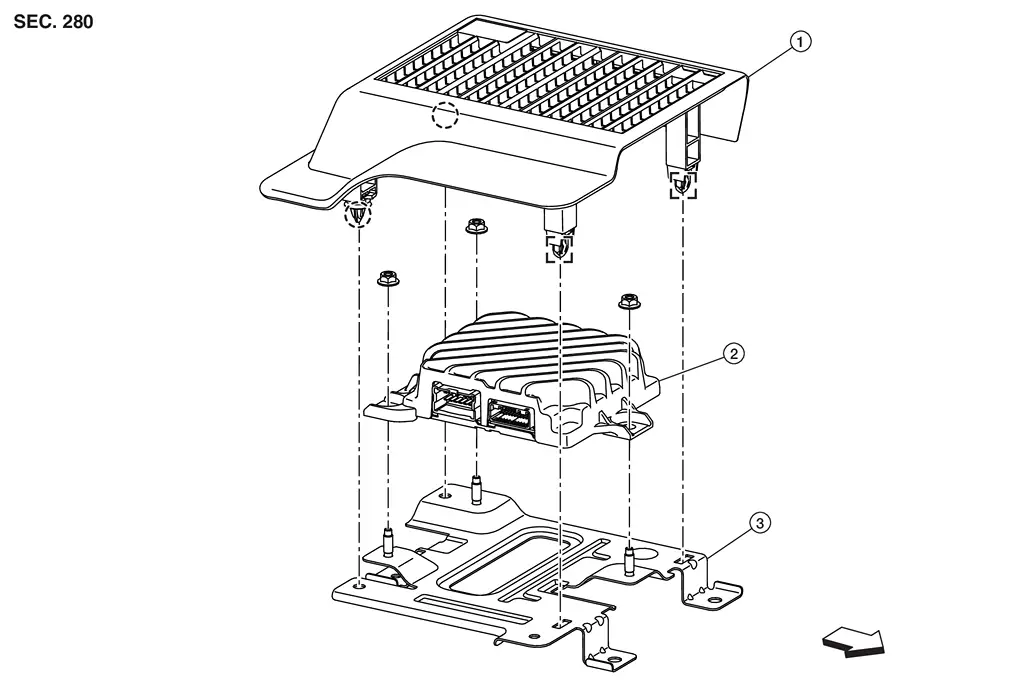 SEC. 280

1

2

3