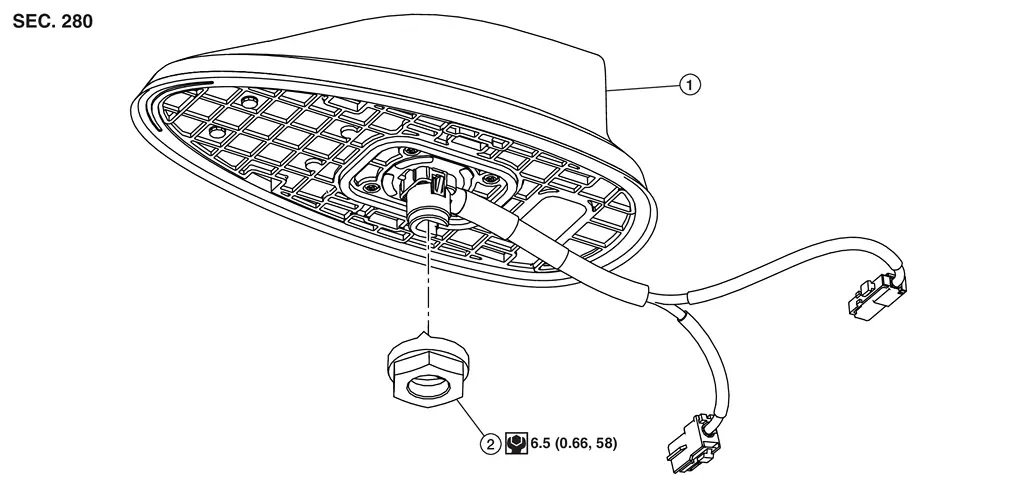 SEC. 280

1

2 6.5 (0.66, 58)