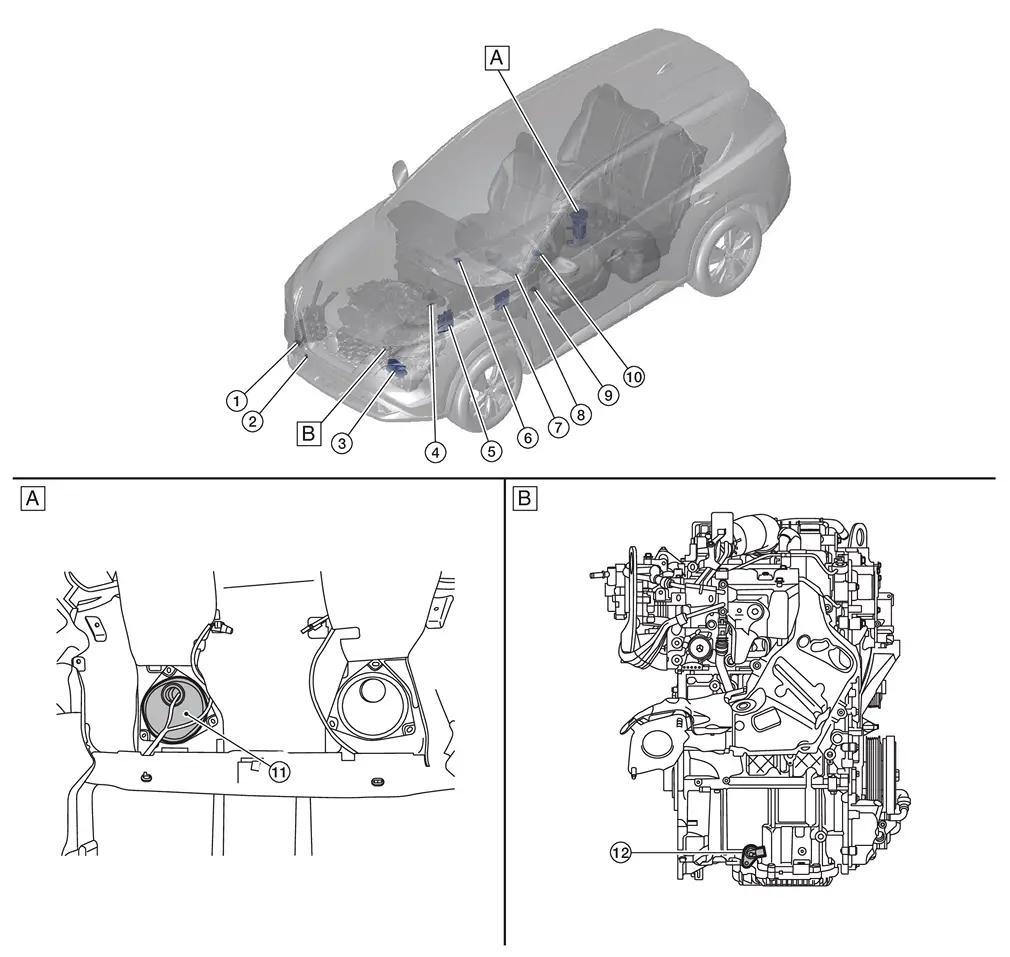 A

1
2
B
3
4
5
6
7
8
9
10

A

11

B

12