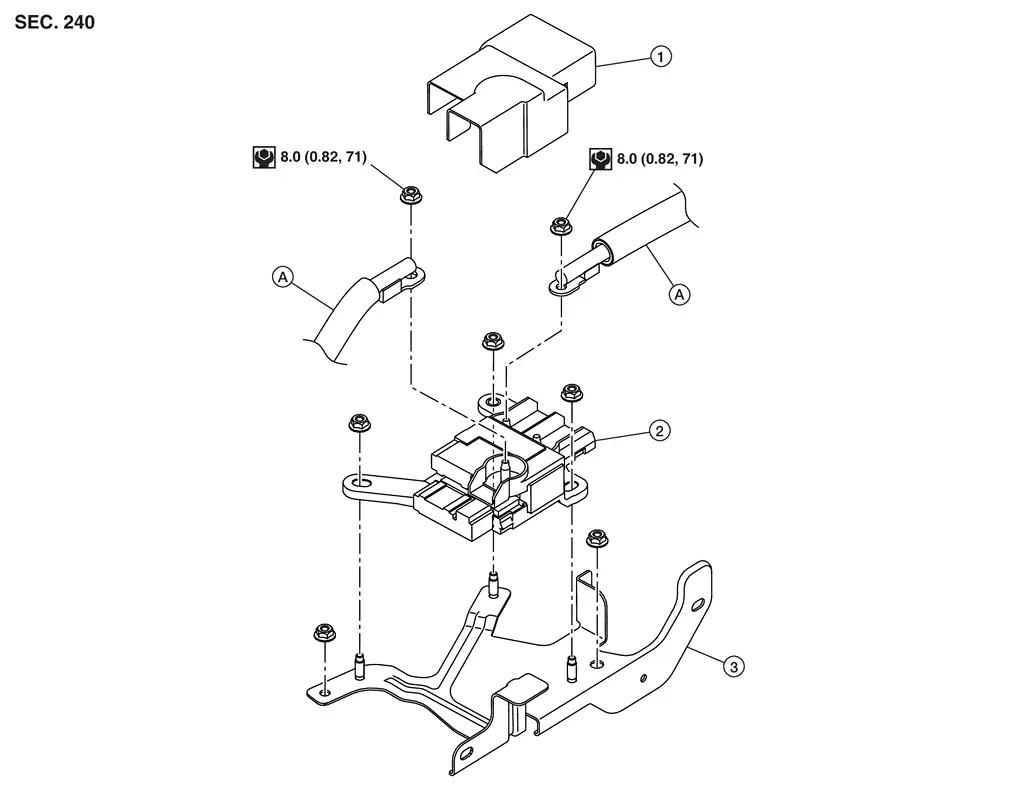 SEC. 240

1

8.0 (0.82, 71)

8.0 (0.82, 71)

A

A

2

3