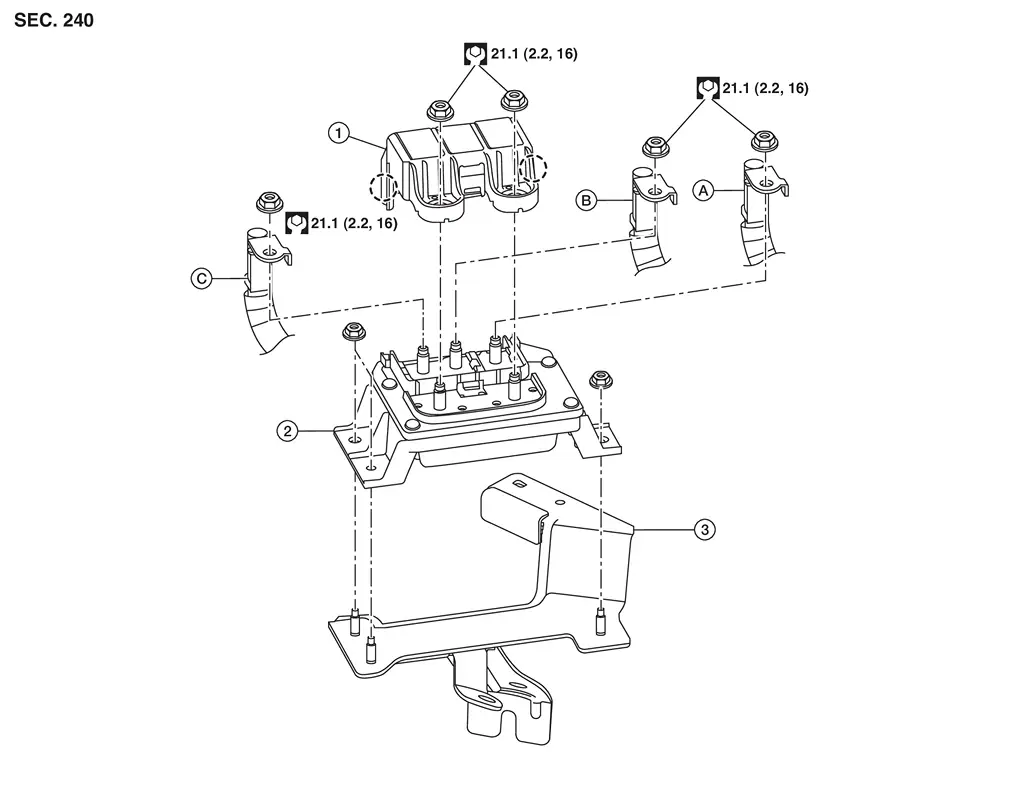 SEC. 240

21.1 (2.2, 16)

21.1 (2.2, 16)

1

B

A

21.1 (2.2, 16)

C

2

3