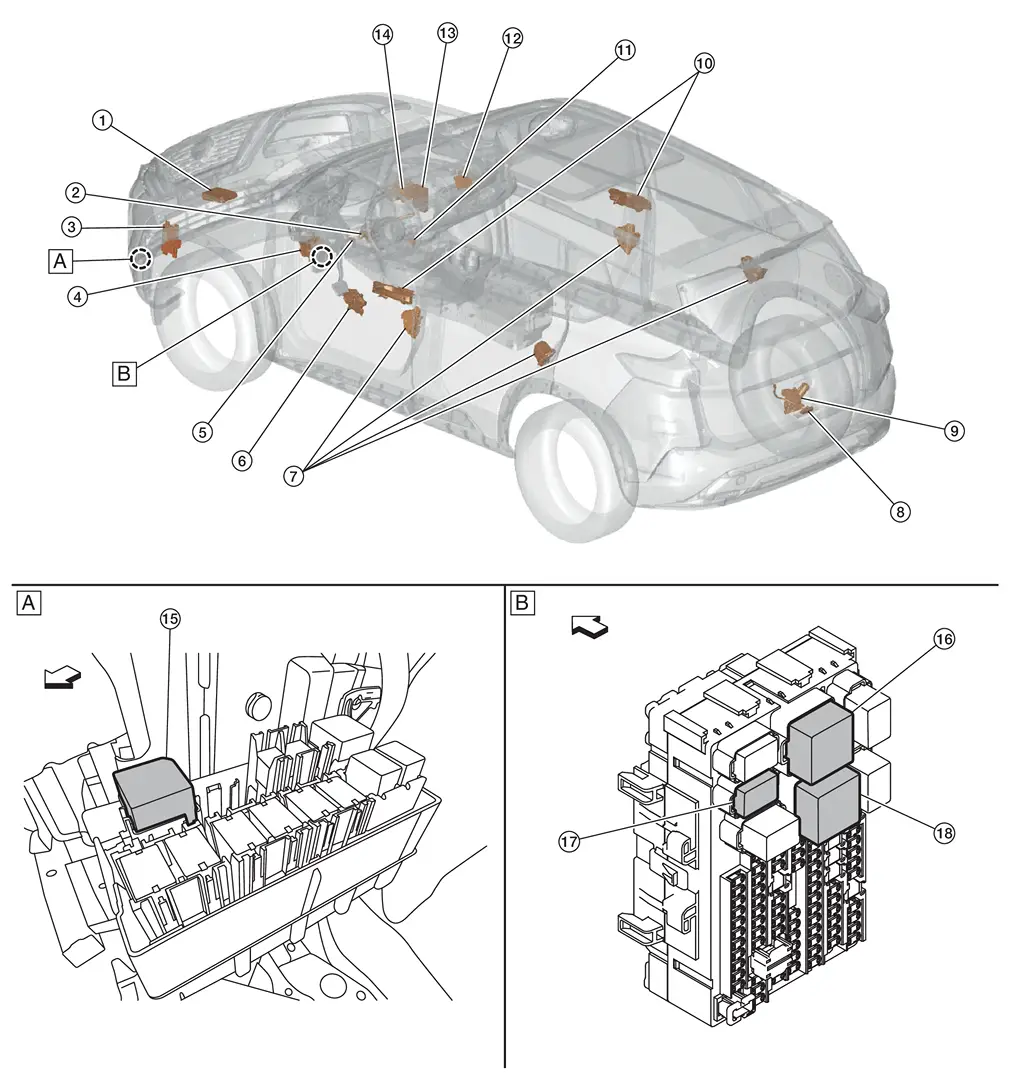 14
13
12
11
10
1
2
3
A
4
B
5
6
7
9
8

A
15

B
16
17
18