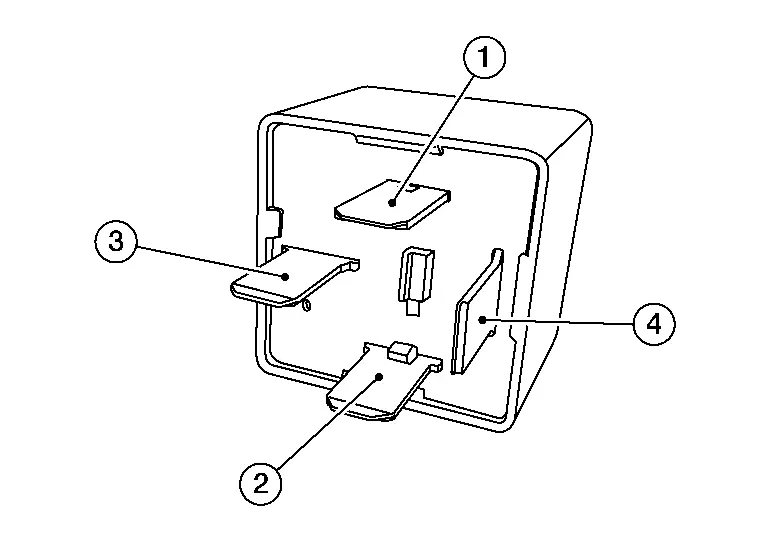 1
3
4
2