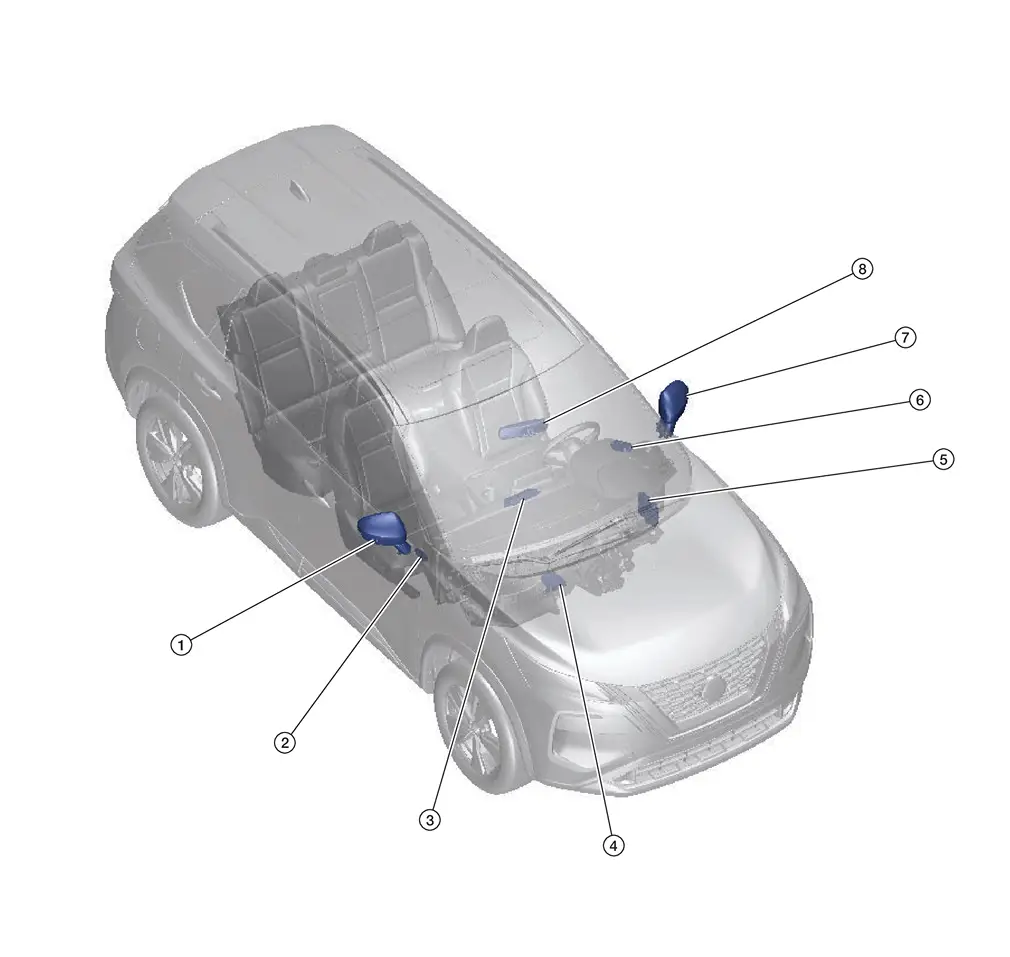 8
7
6
5
1
2
3
4