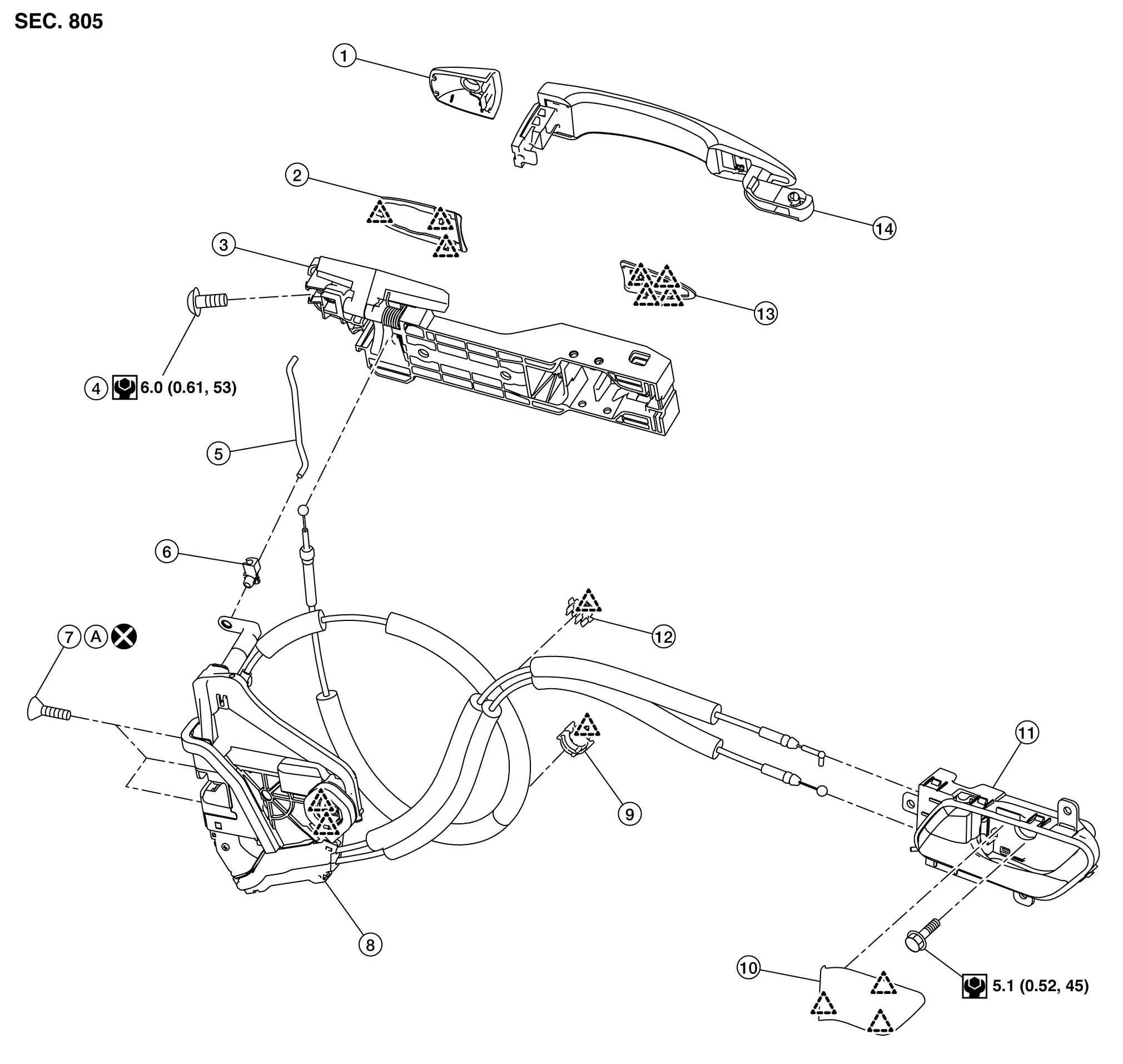 SEC. 805

1

14

2

3

13

4 6.0 (0.61, 53)

5

6

12

7 A

11

9

8

10

5.1 (0.52, 45)