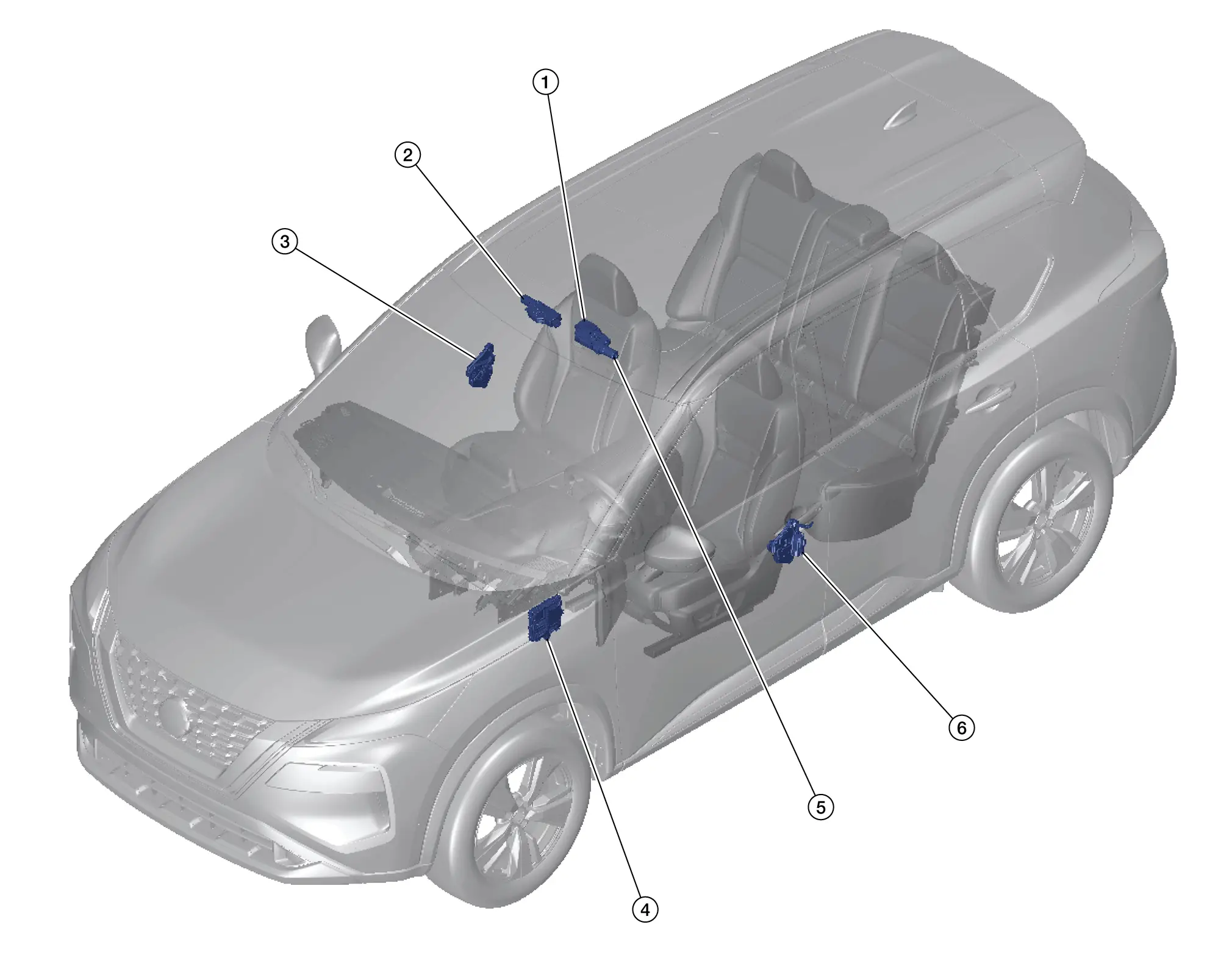 1
2
3
4
5
6