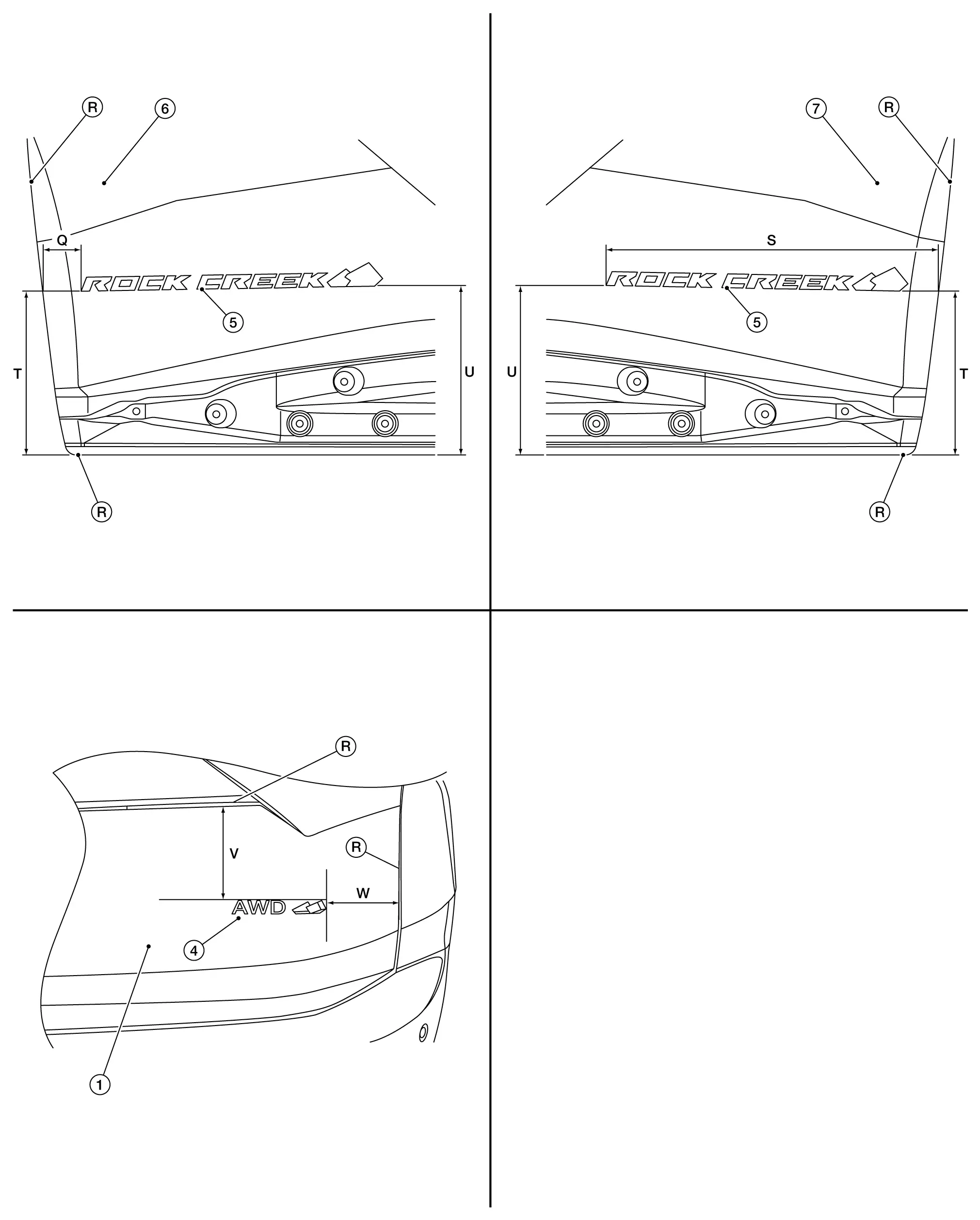 R
6
Q
ROCK CREEK
5
T
U
R

7
R
S
ROCK CREEK
5
U
T
R

R
V
R
W
AWD
4
1