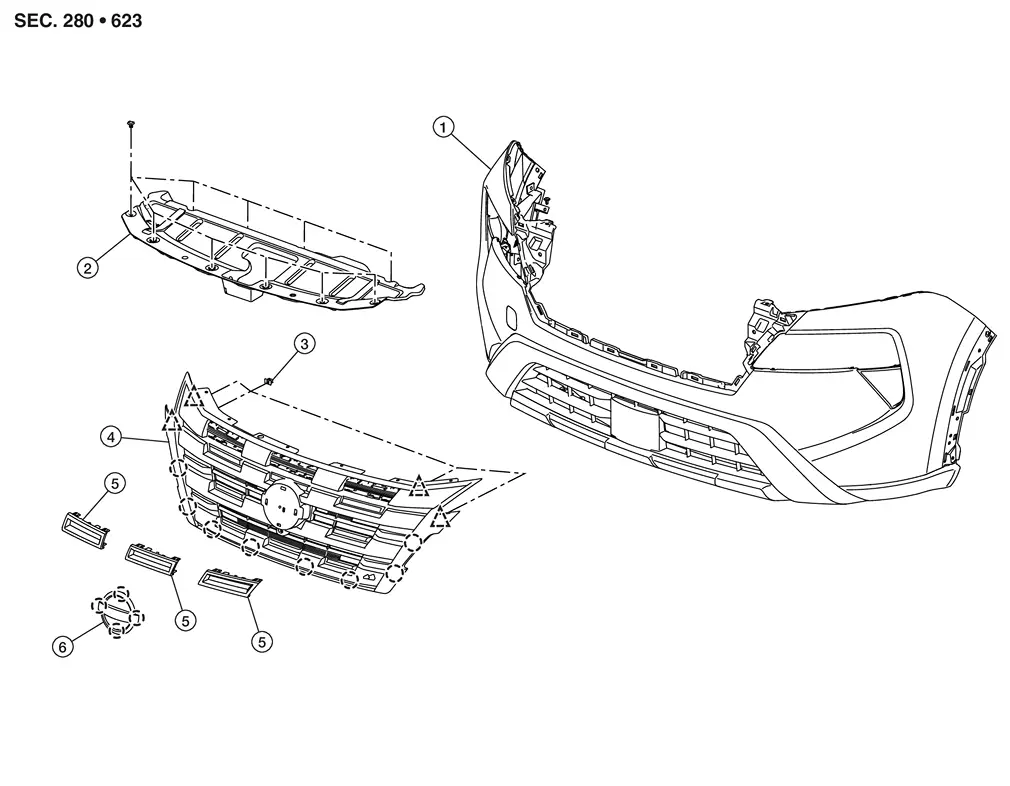 SEC. 280 • 623

1

2

3

4

5

5

5

6