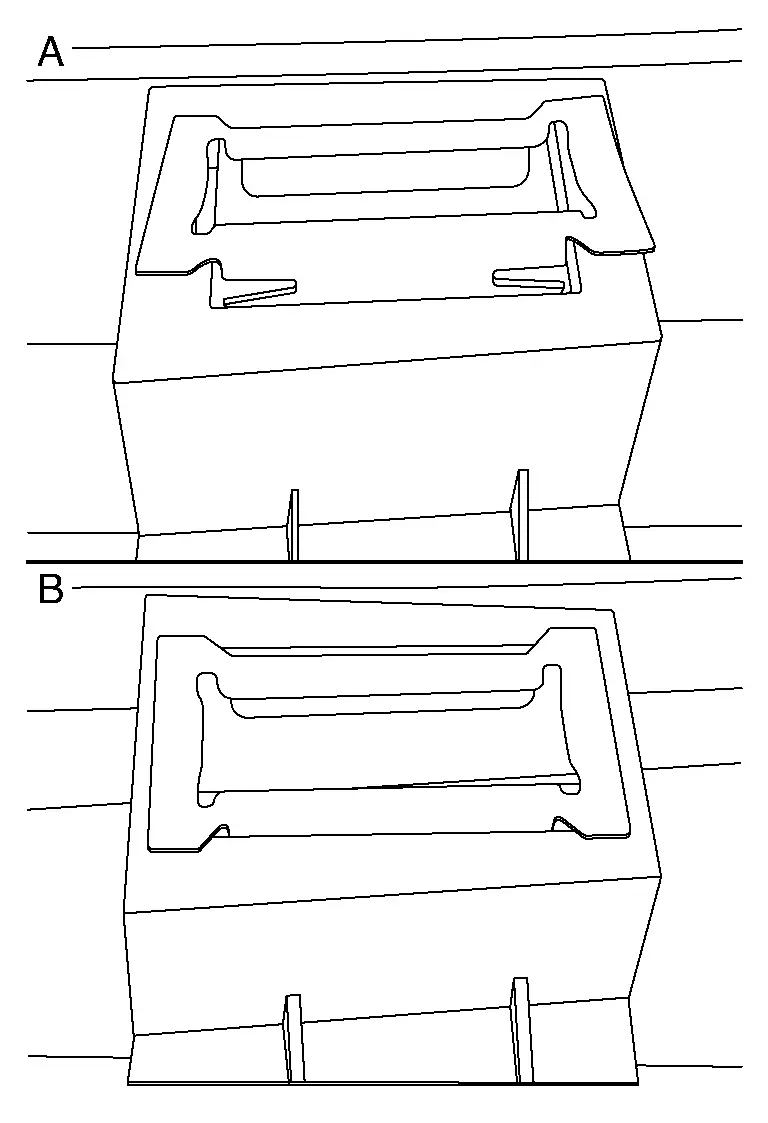 A

B