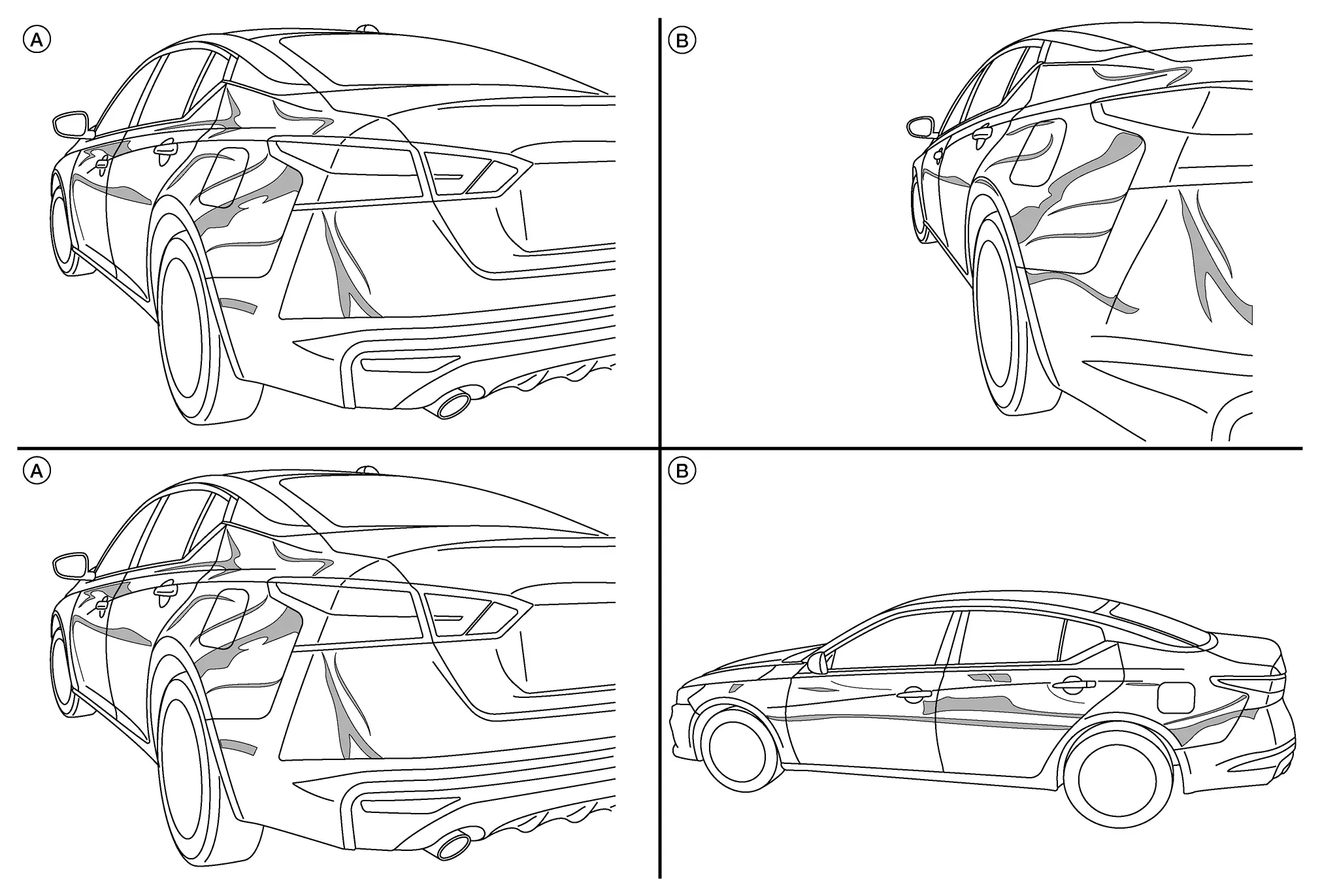 A

B

A

B