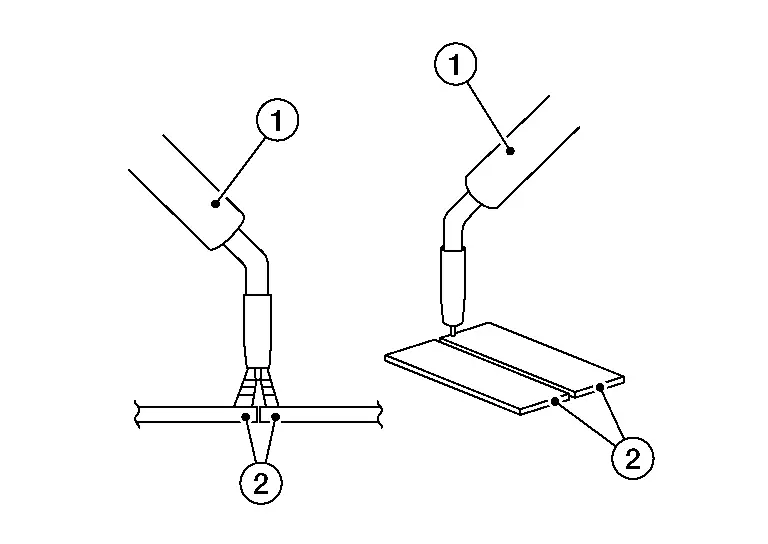 1
2
1
2