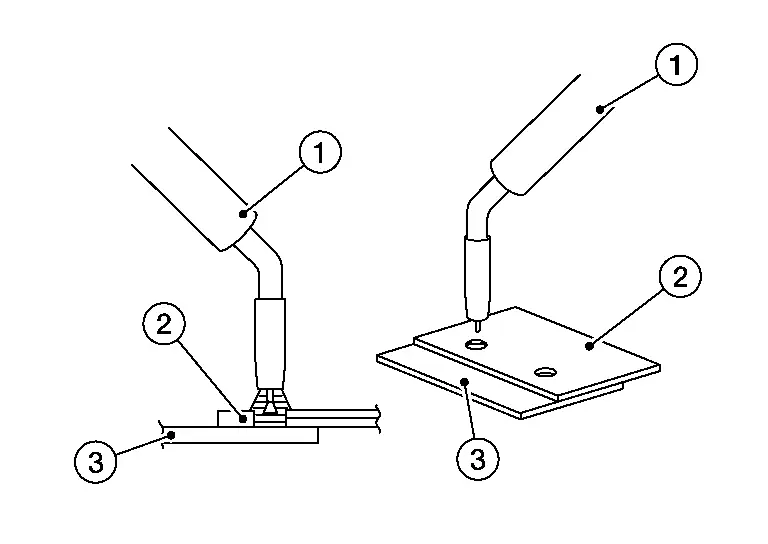 1
2
3
1
2
3