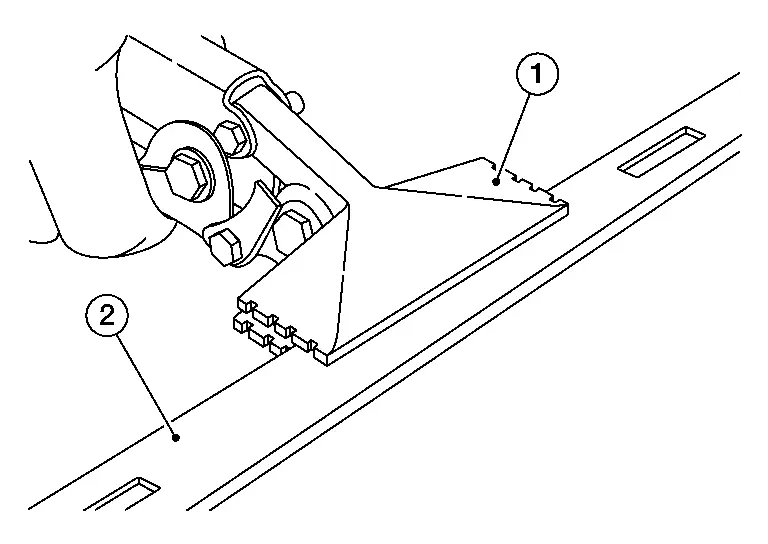 1

2