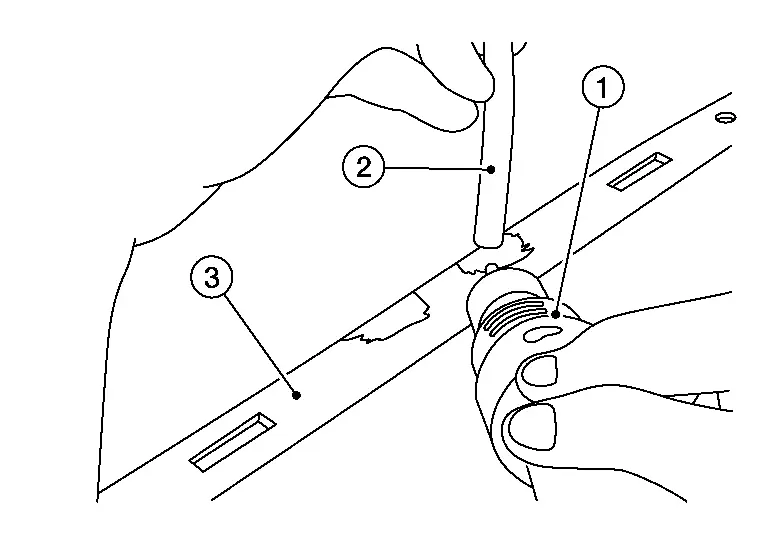 1
2
3