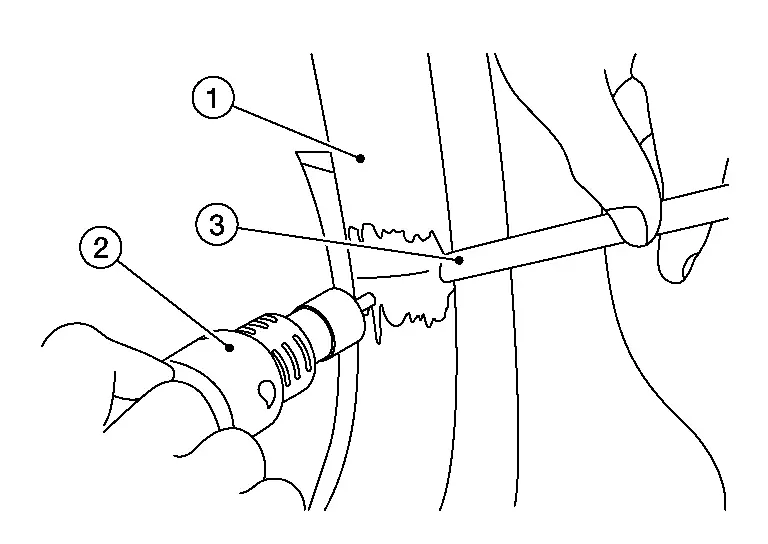 1
3
2