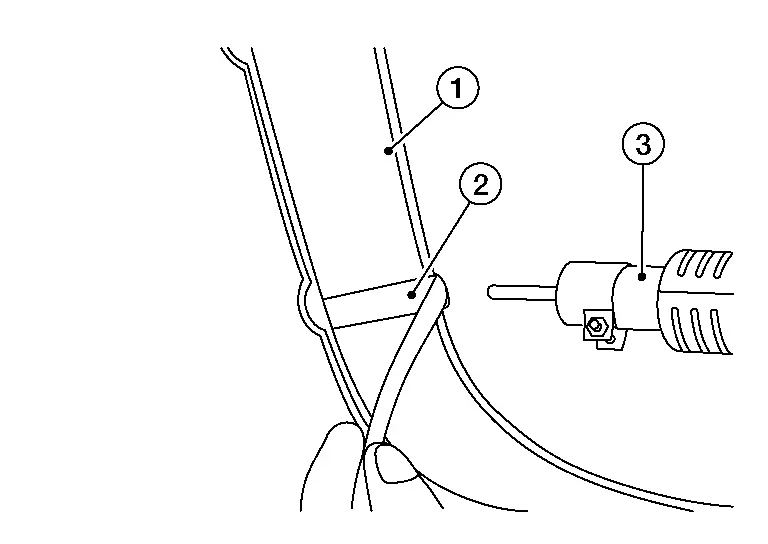 1
2
3