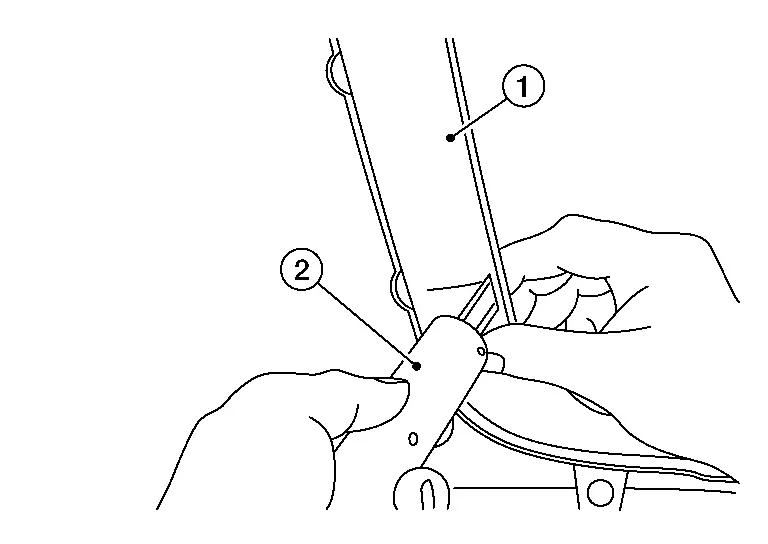 1
2