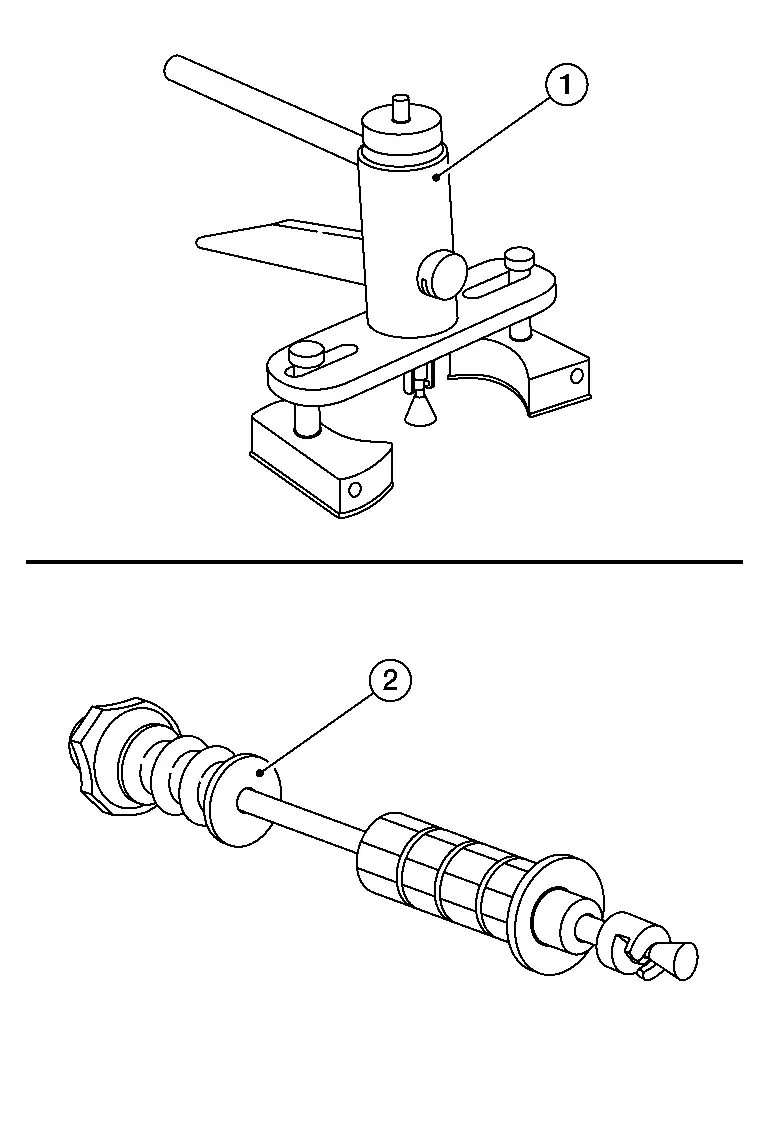 1

2