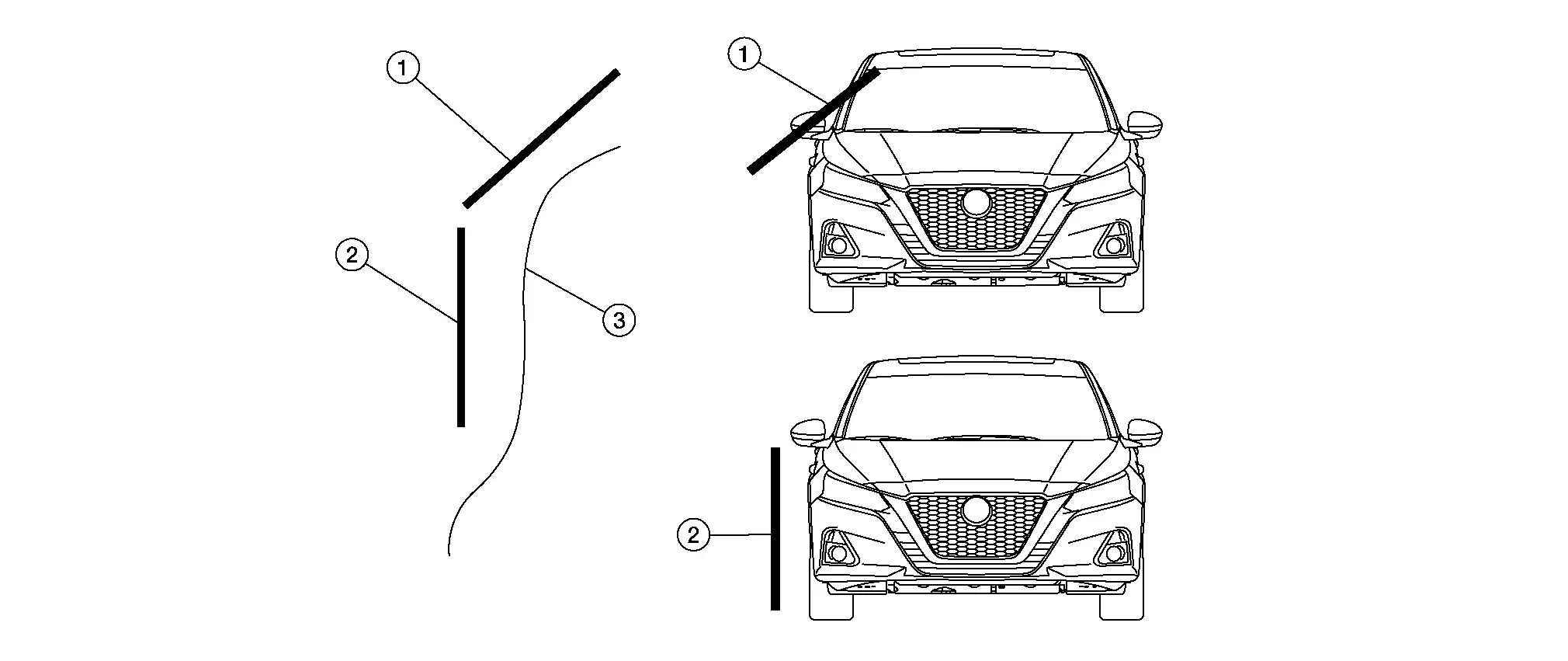 1
2
3
1
2