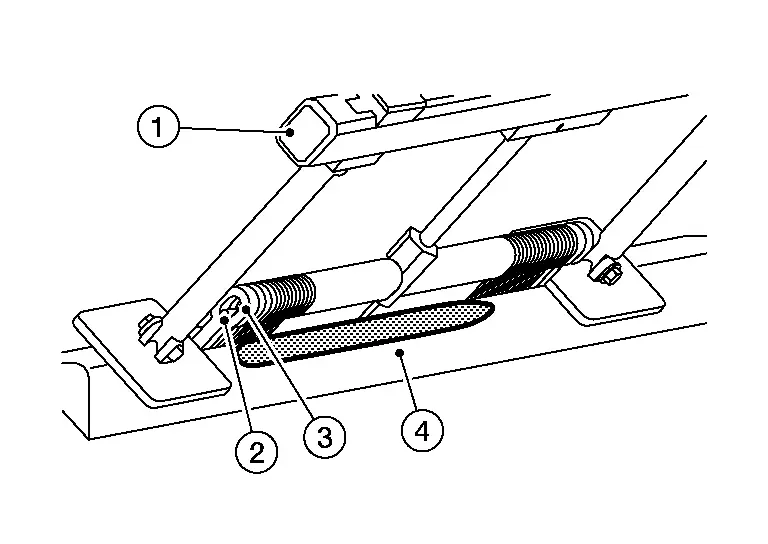 1
2
3
4