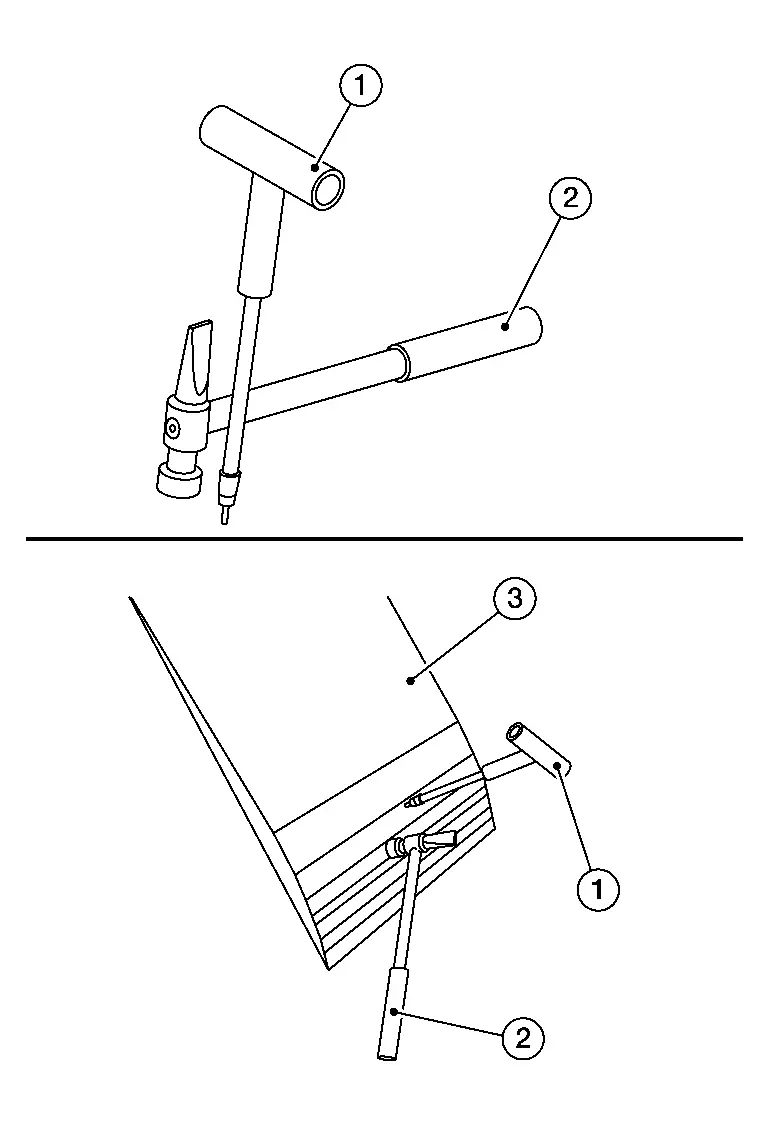 1
2
3
1
2