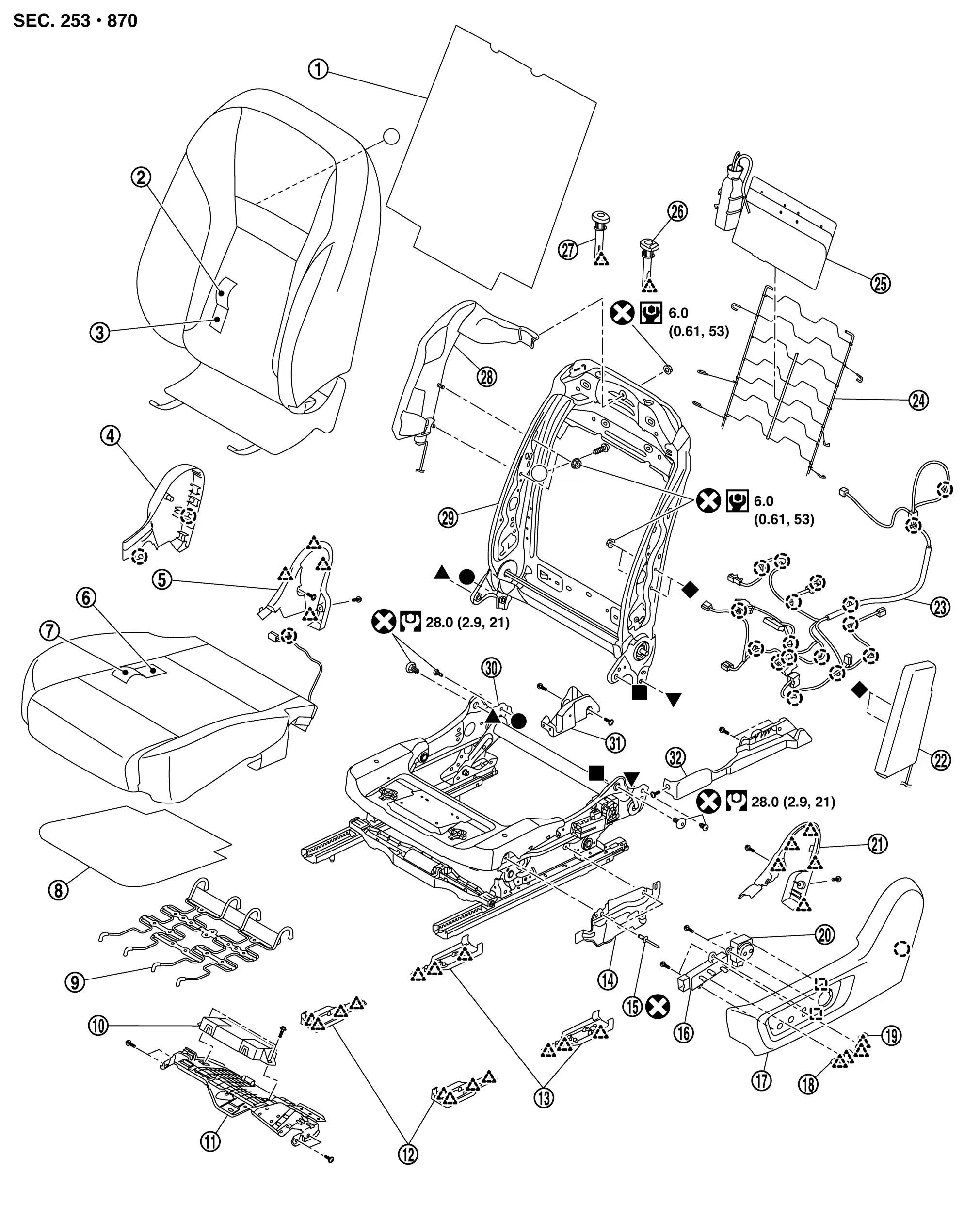 SEC. 253 • 870

①
②
③
④
⑤
⑥
⑦
⑧
⑨
⑩
⑪
⑫
⑬
⑭
⑮
⑯
⑰
⑱
⑲
⑳
㉑
㉒
㉓
㉔
㉕
㉖
㉗
㉘
㉙
㉚
㉛
㉜

6.0 (0.61, 53)

6.0 (0.61, 53)

28.0 (2.9, 21)

28.0 (2.9, 21)